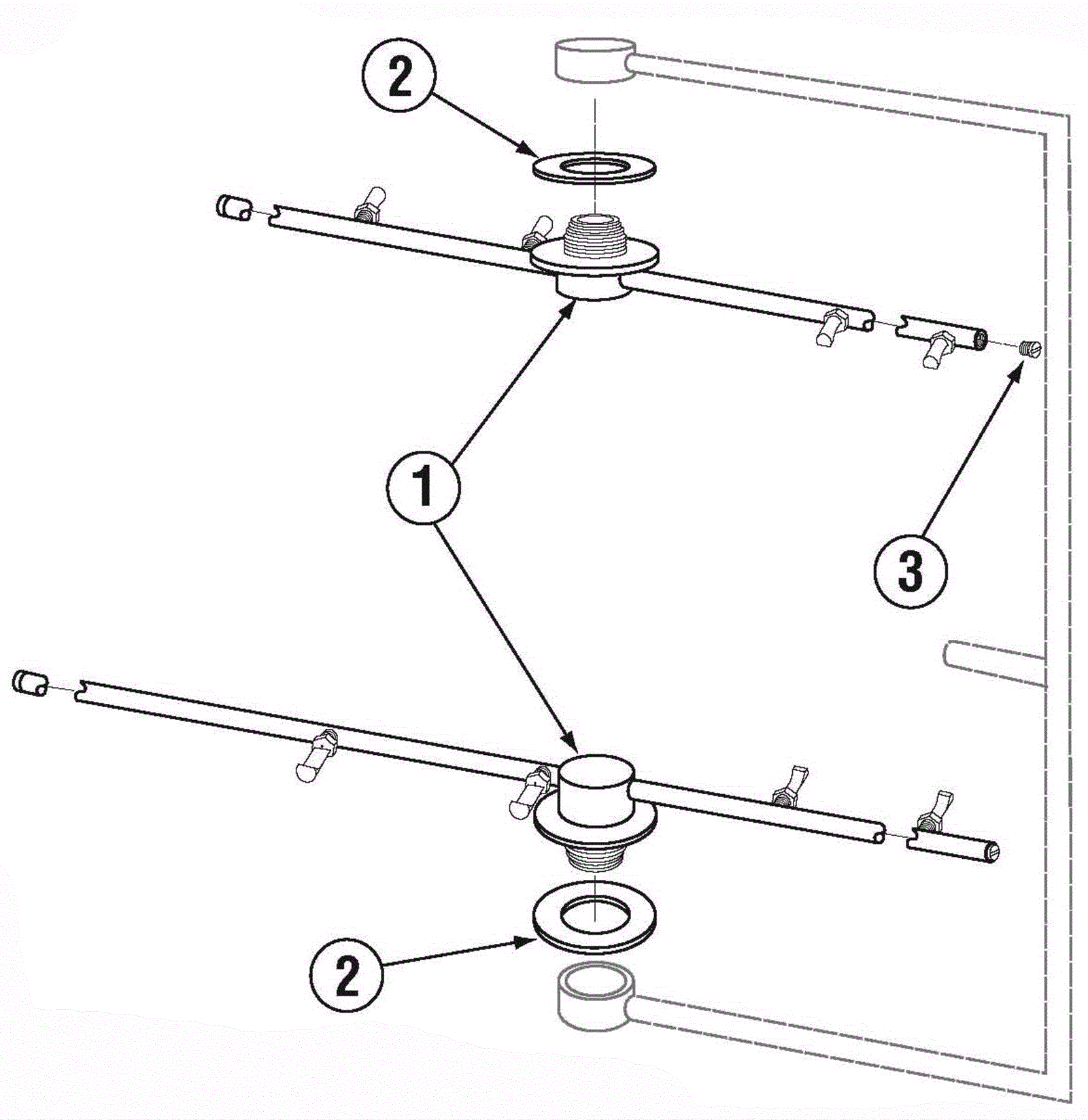 2

1

3

2