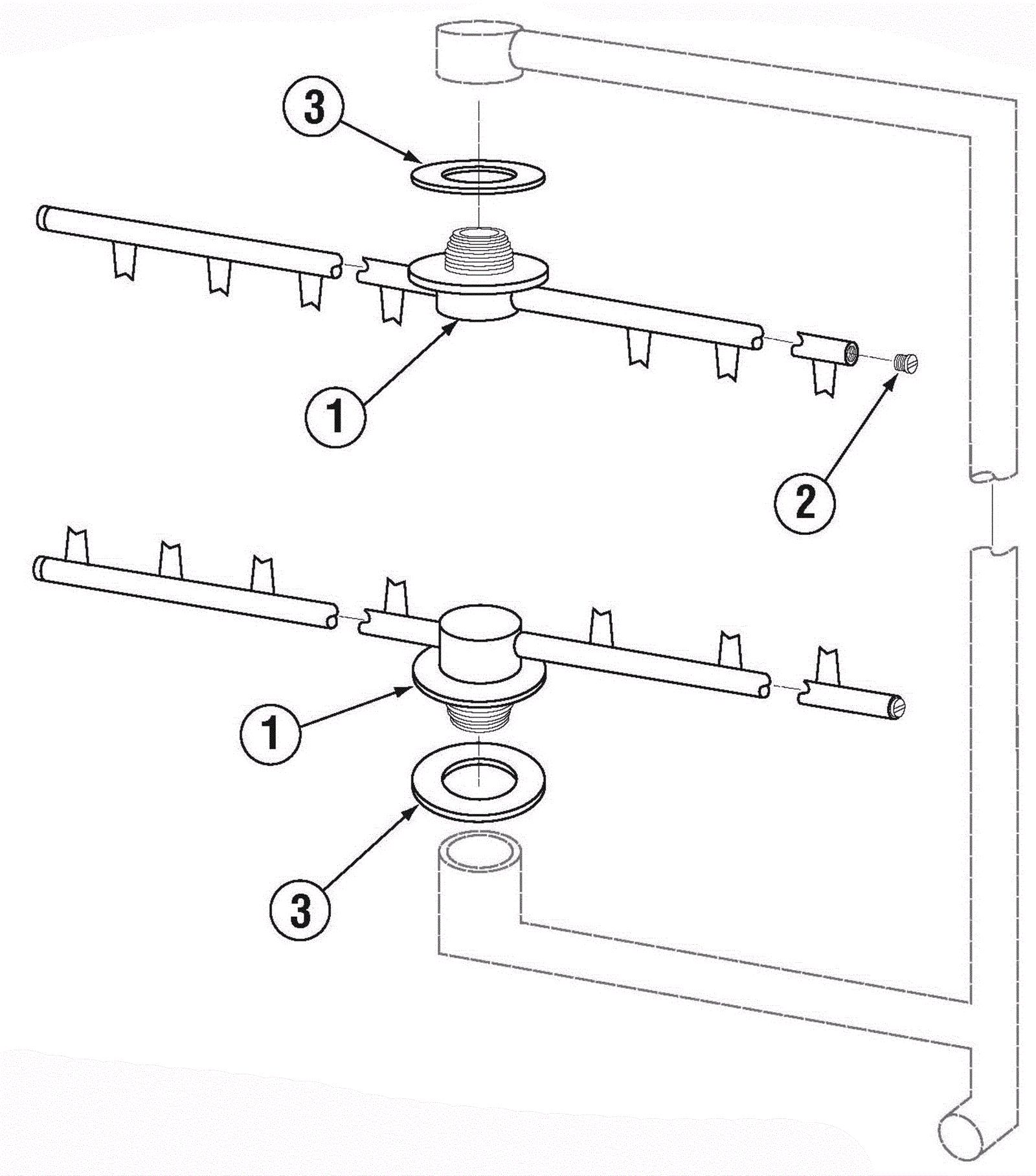 3
1
2
1
3