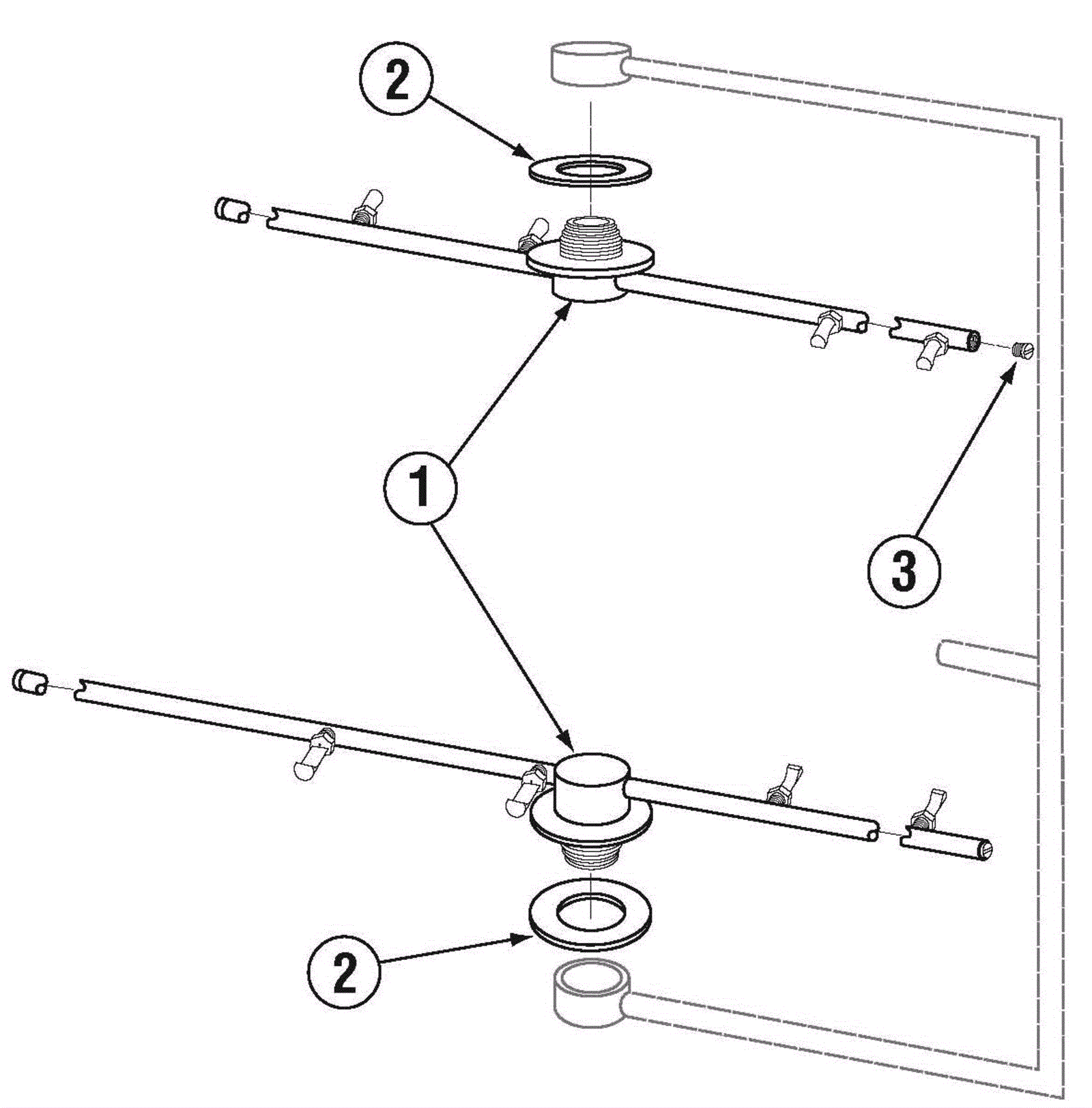 2
1
3
2