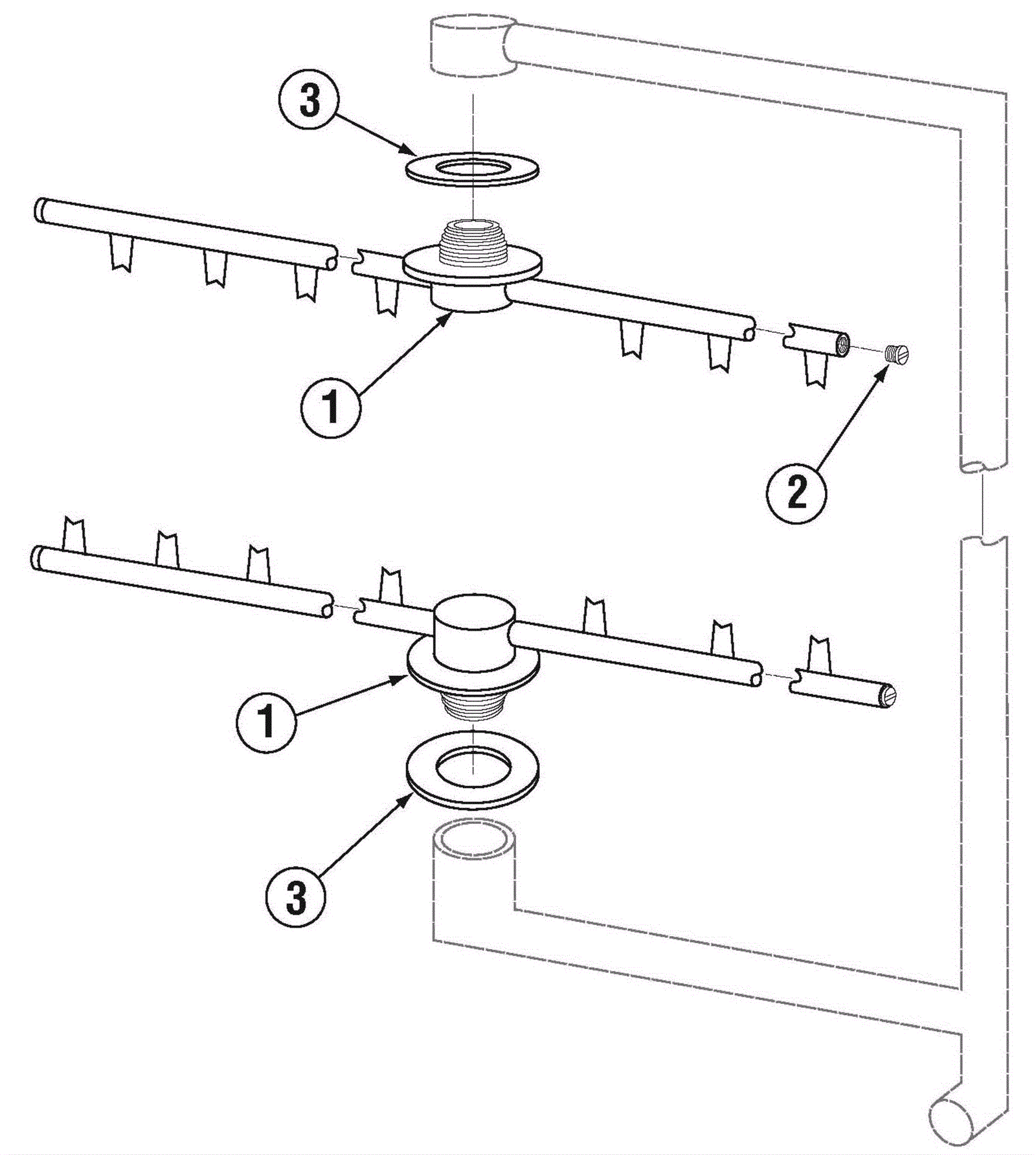 3
1
2
1
3