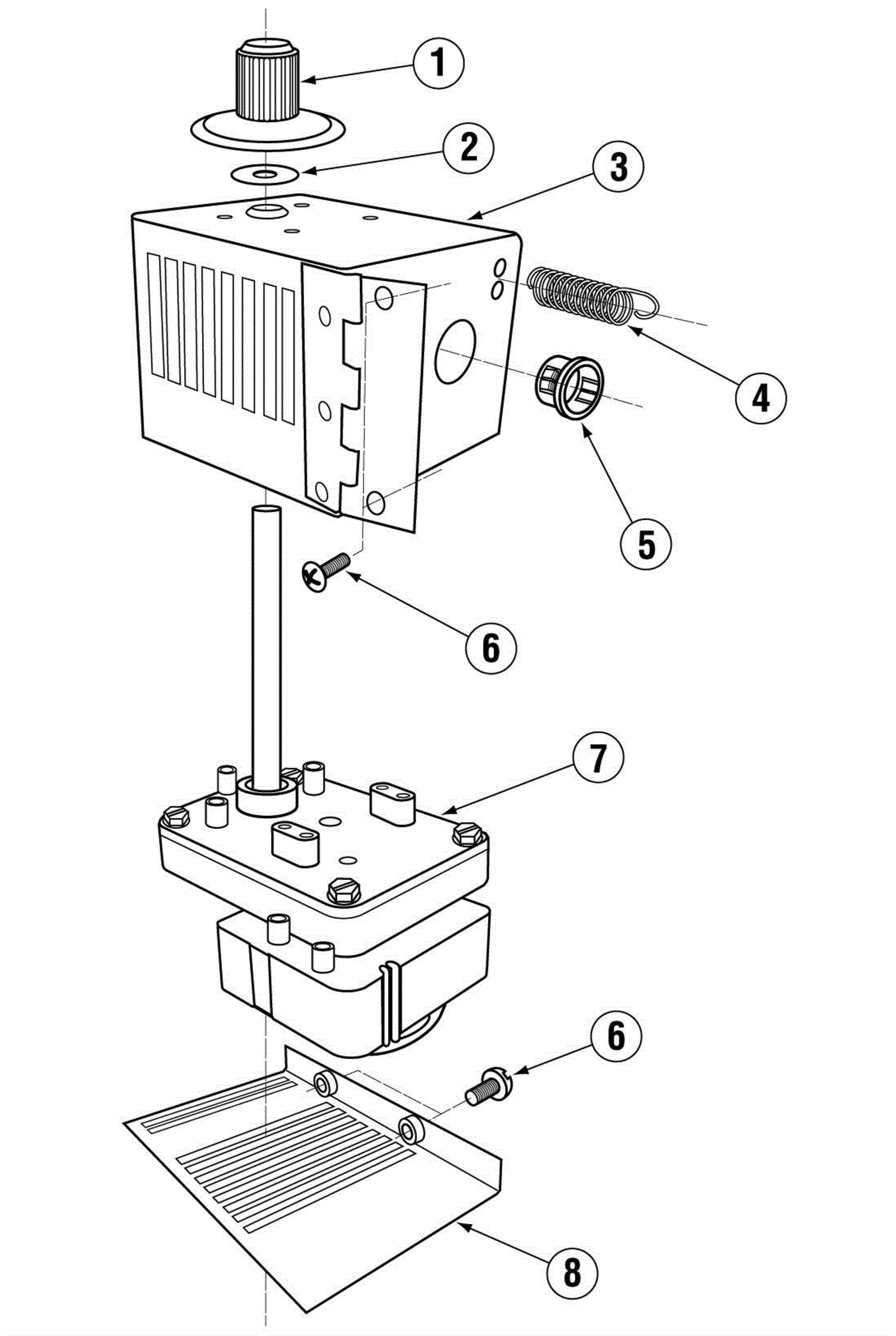 1
2
3
4
5
6
7
6
8