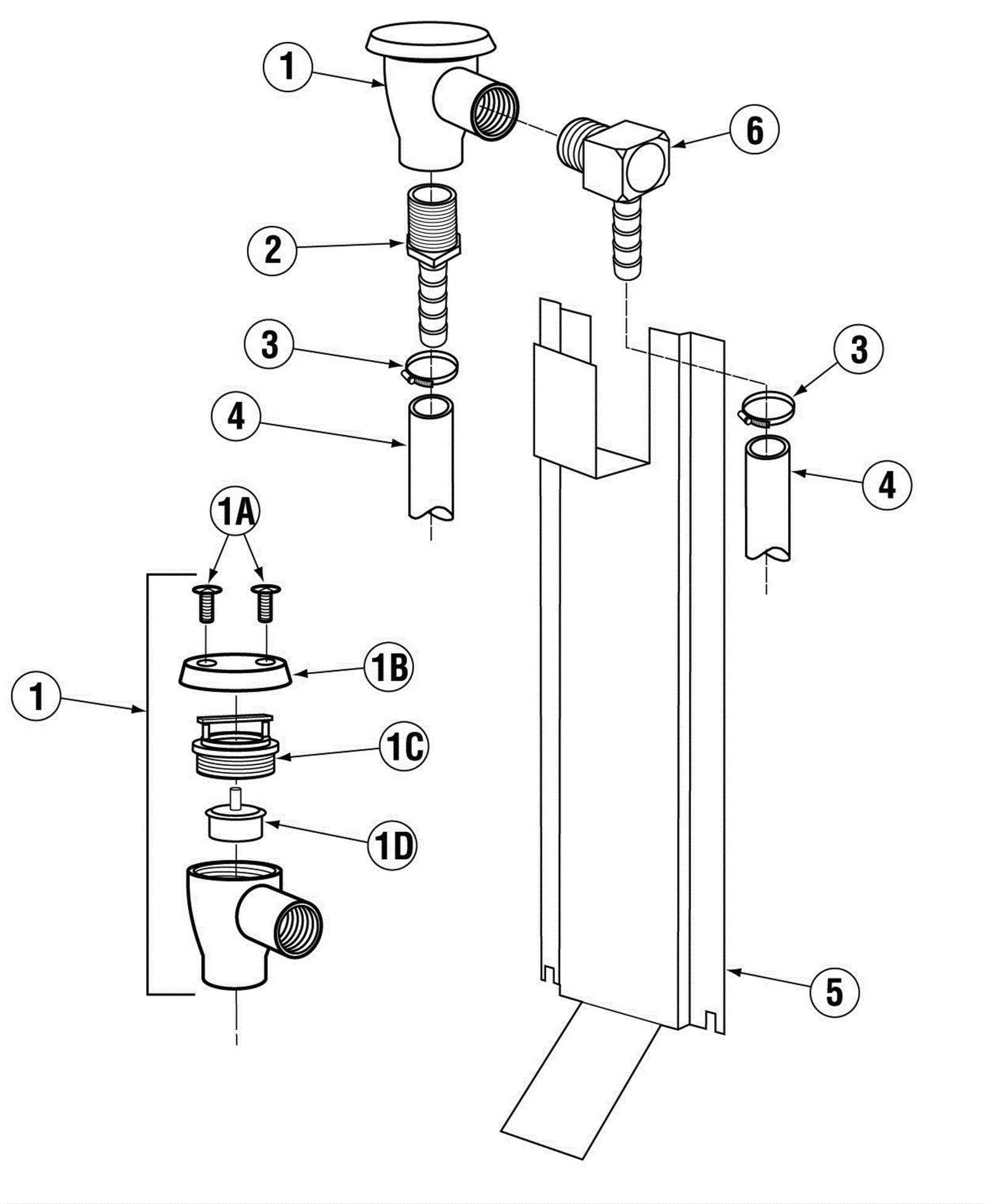 1
6
2
3
3
4
4
1A
1B
1
1C
1D
5