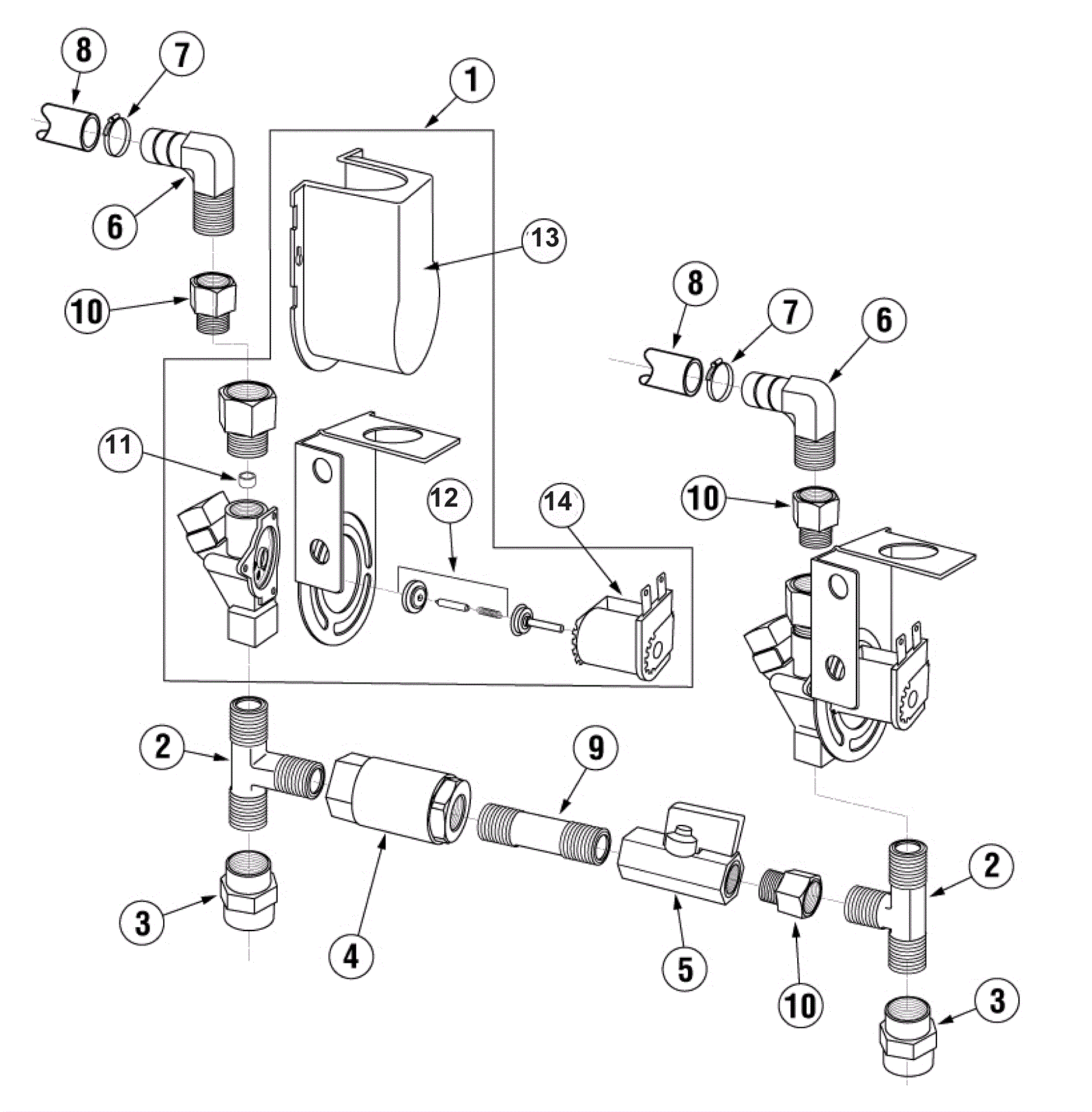 8
7
1
6
13
10
8
7
6
11
12
14
10
2
9
2
3
4
5
10
3