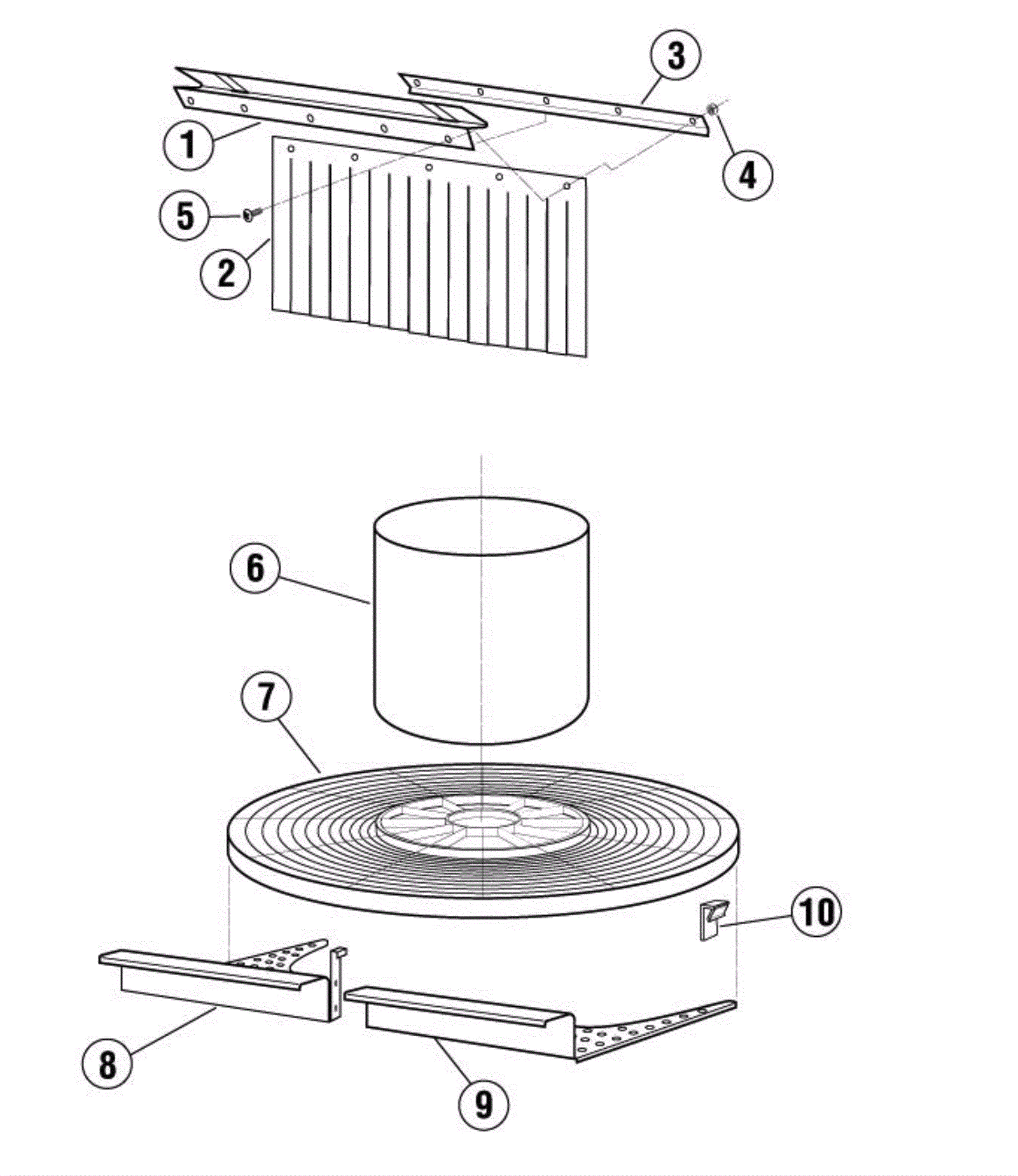 3
1
4
5
2
6
7
10
8
9