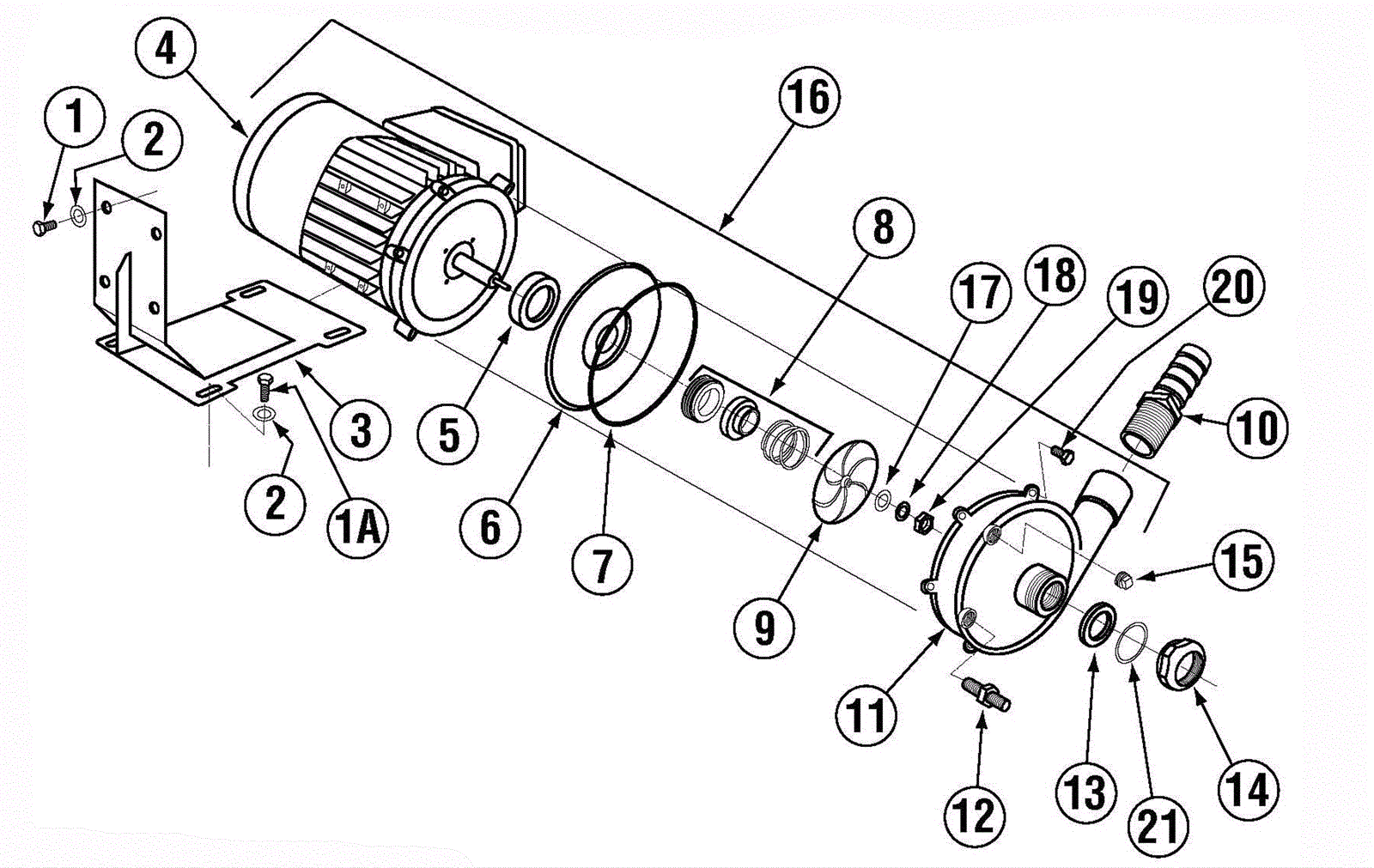 4
1
2
16
8
17
18
19
20
10
3
5
2
1A
6
7
9
15
11
12
13
21
14