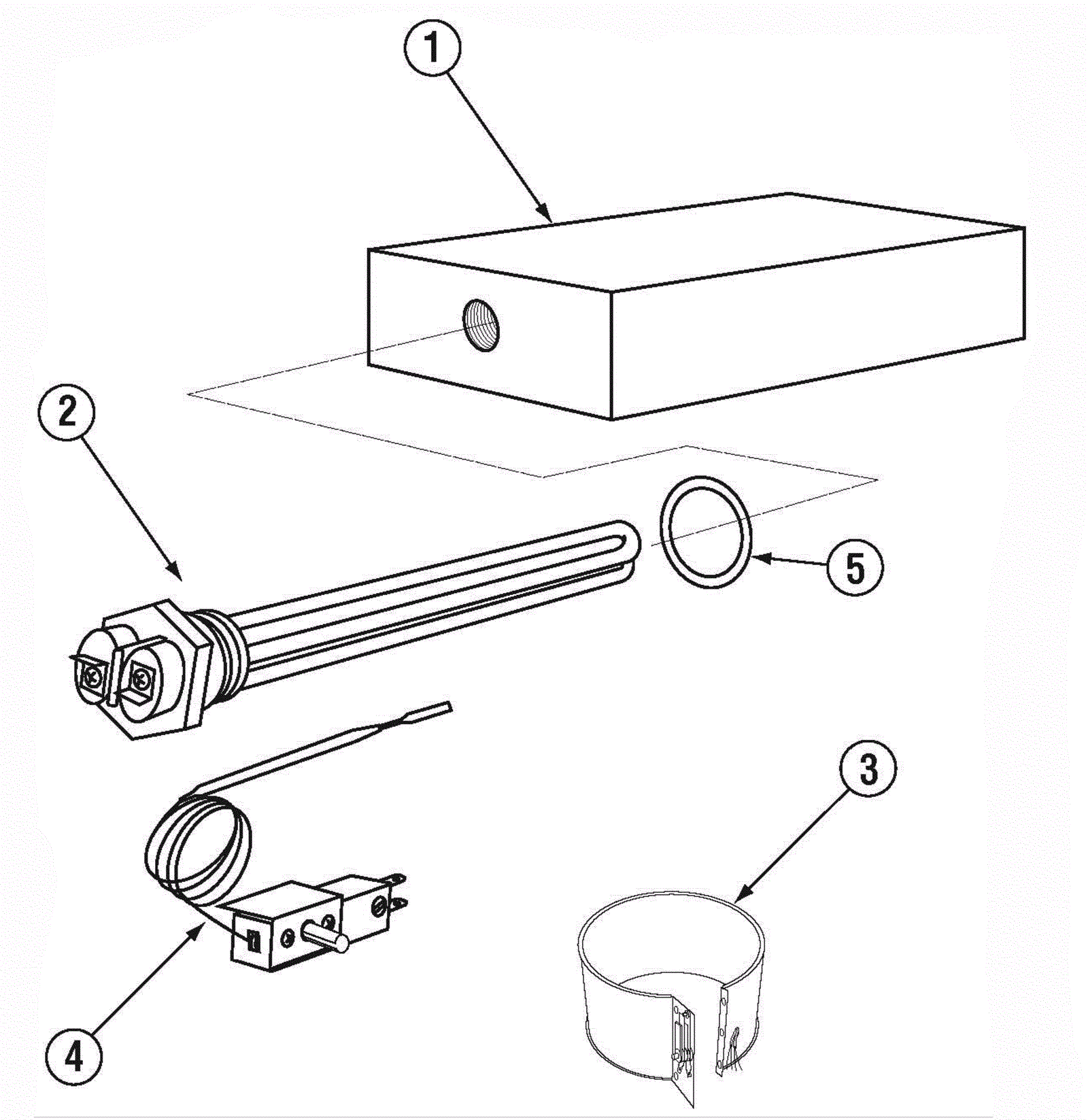 1
2
5
3
4