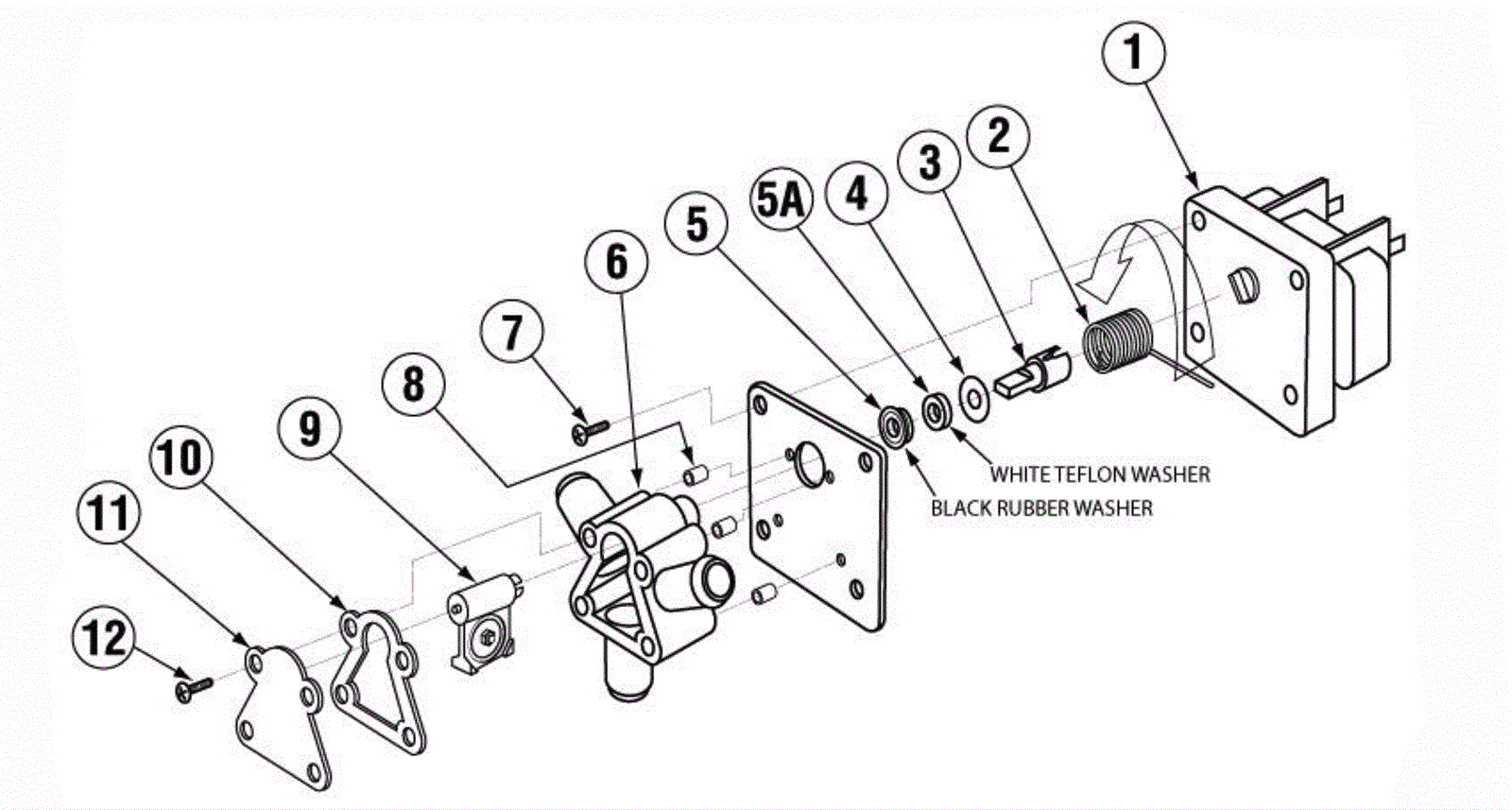 1
2
3
4
5A
5
6
7
8
9
10
11
12
WHITE TEFLON WASHER
BLACK RUBBER WASHER