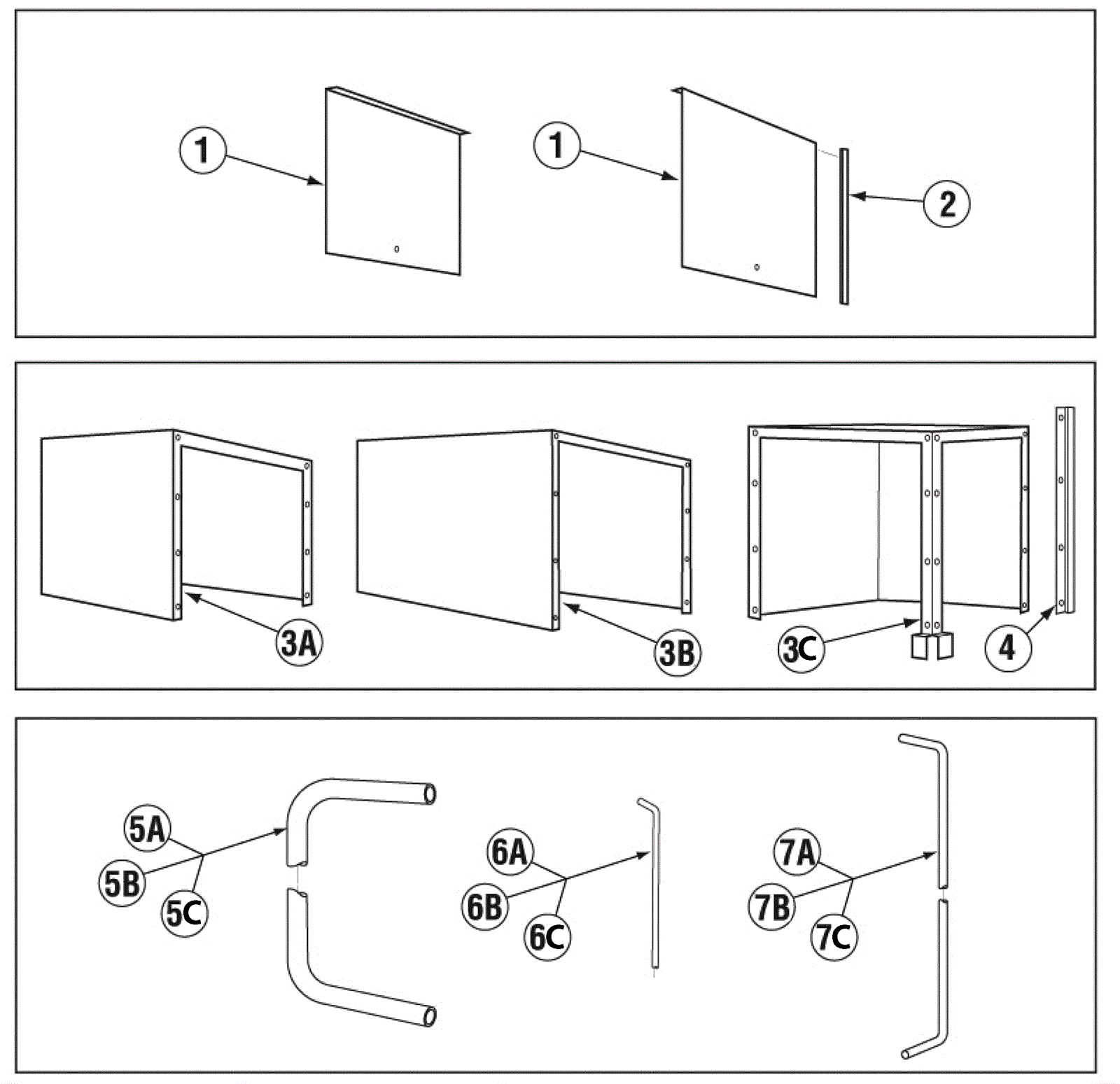 1

1

2

3A

3B

3C

4

5A
5B
5C

6A
6B
6C

7A
7B
7C