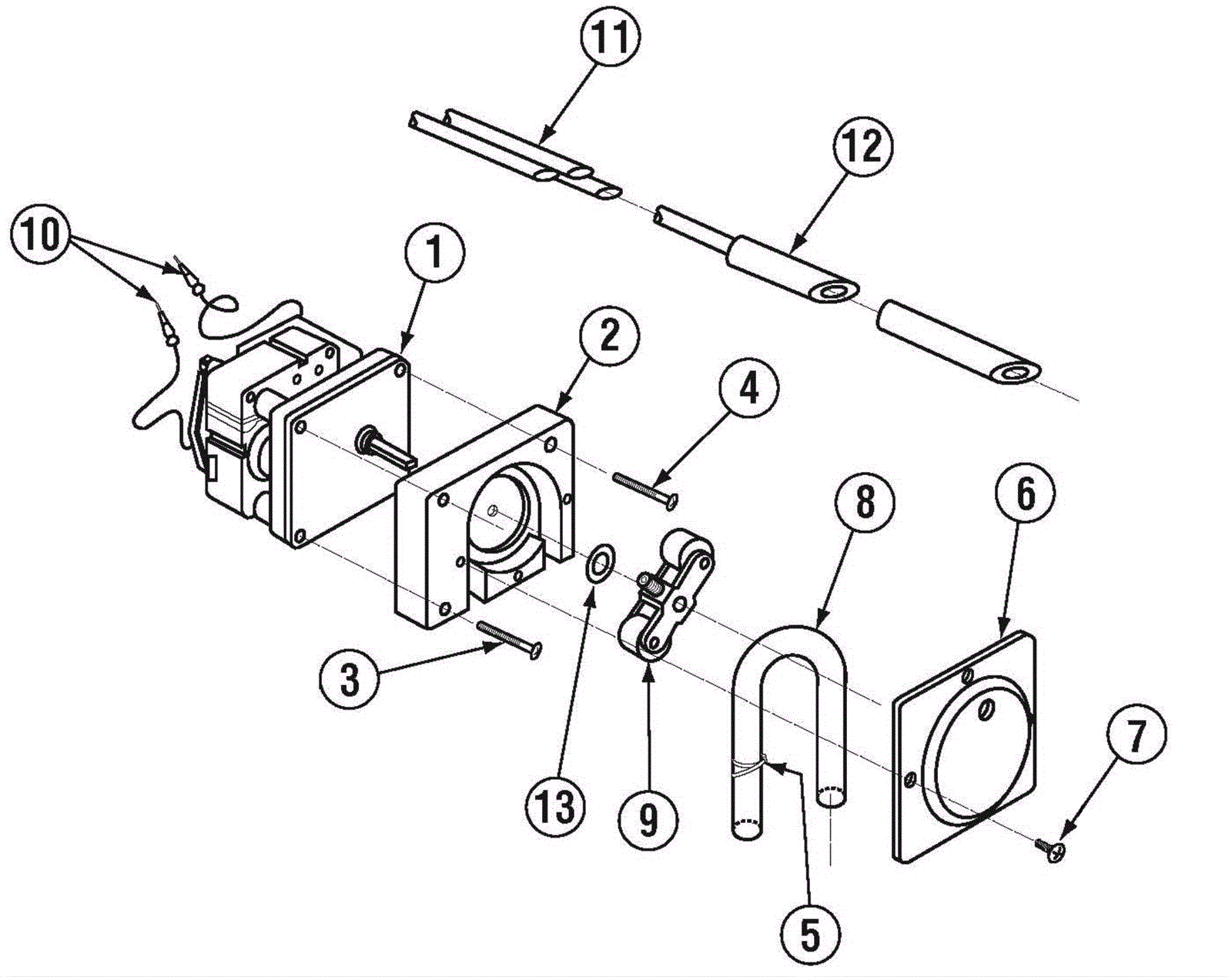 11
12
10
1
2
4
8
6
3
13
9
7
5