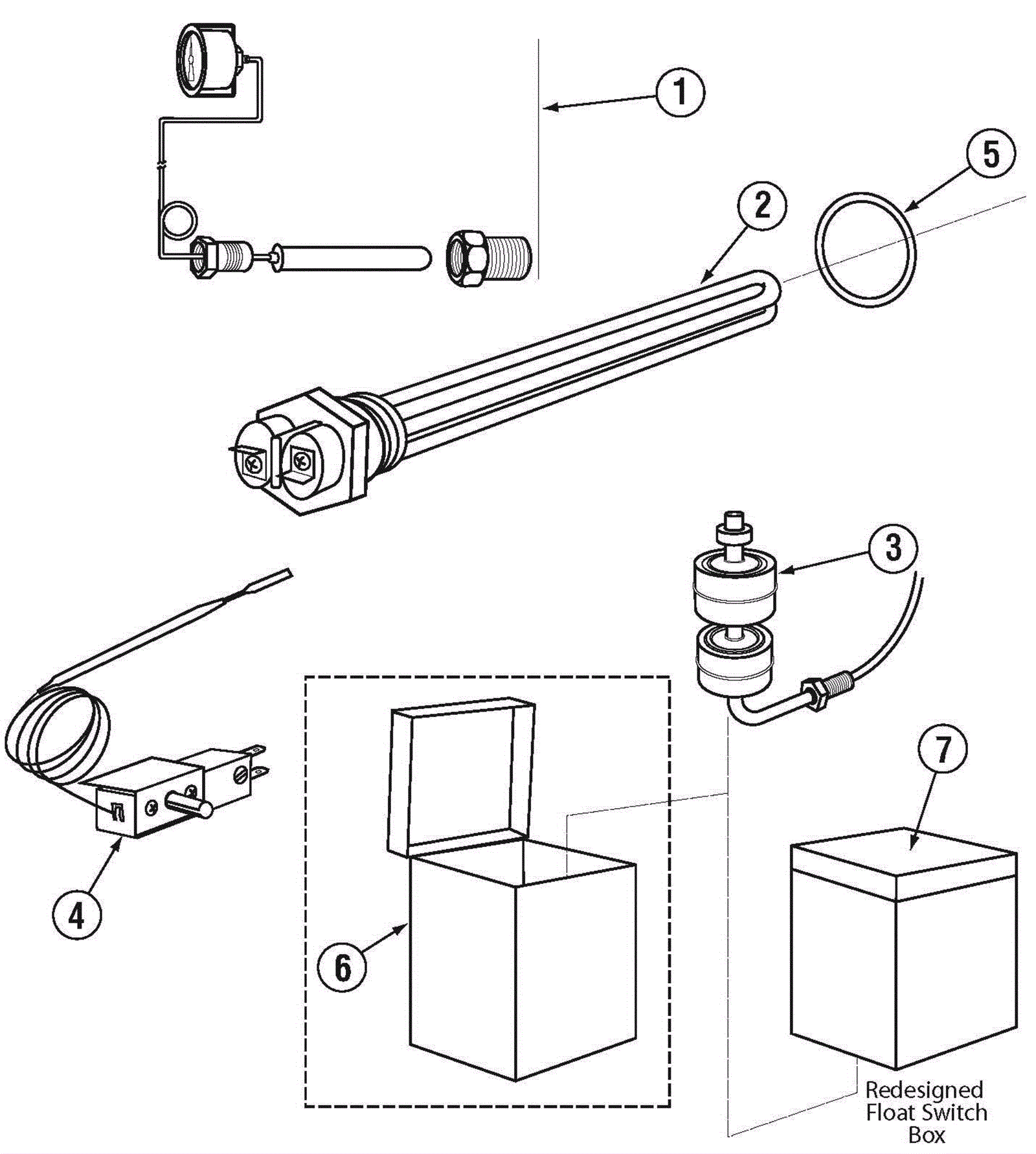 1
5
2
3
4
6
7
Redesigned Float Switch Box