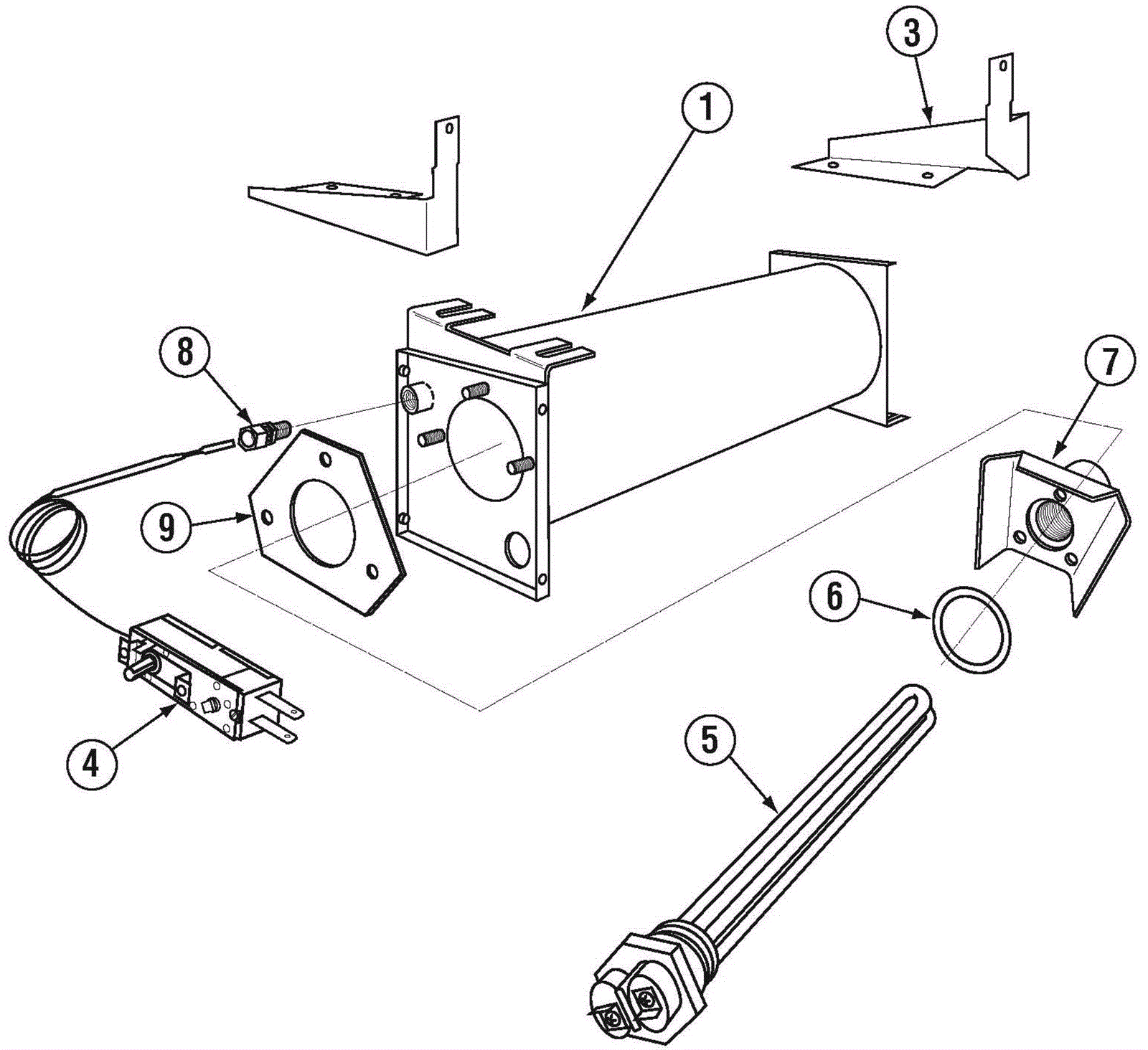 3
1
8
7
9
6
4
5