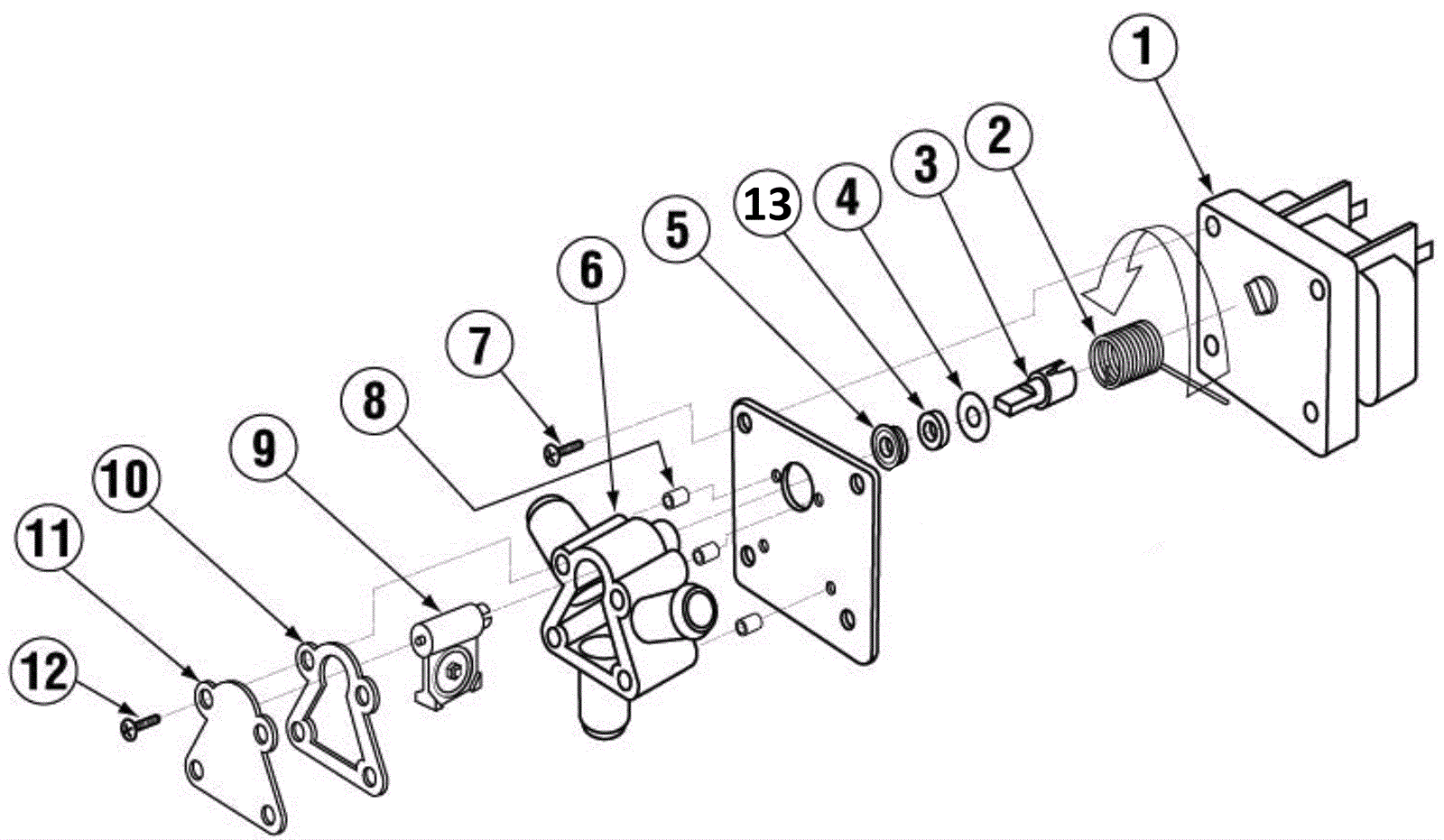 1
2
3
4
13
5
6
7
8
9
10
11
12