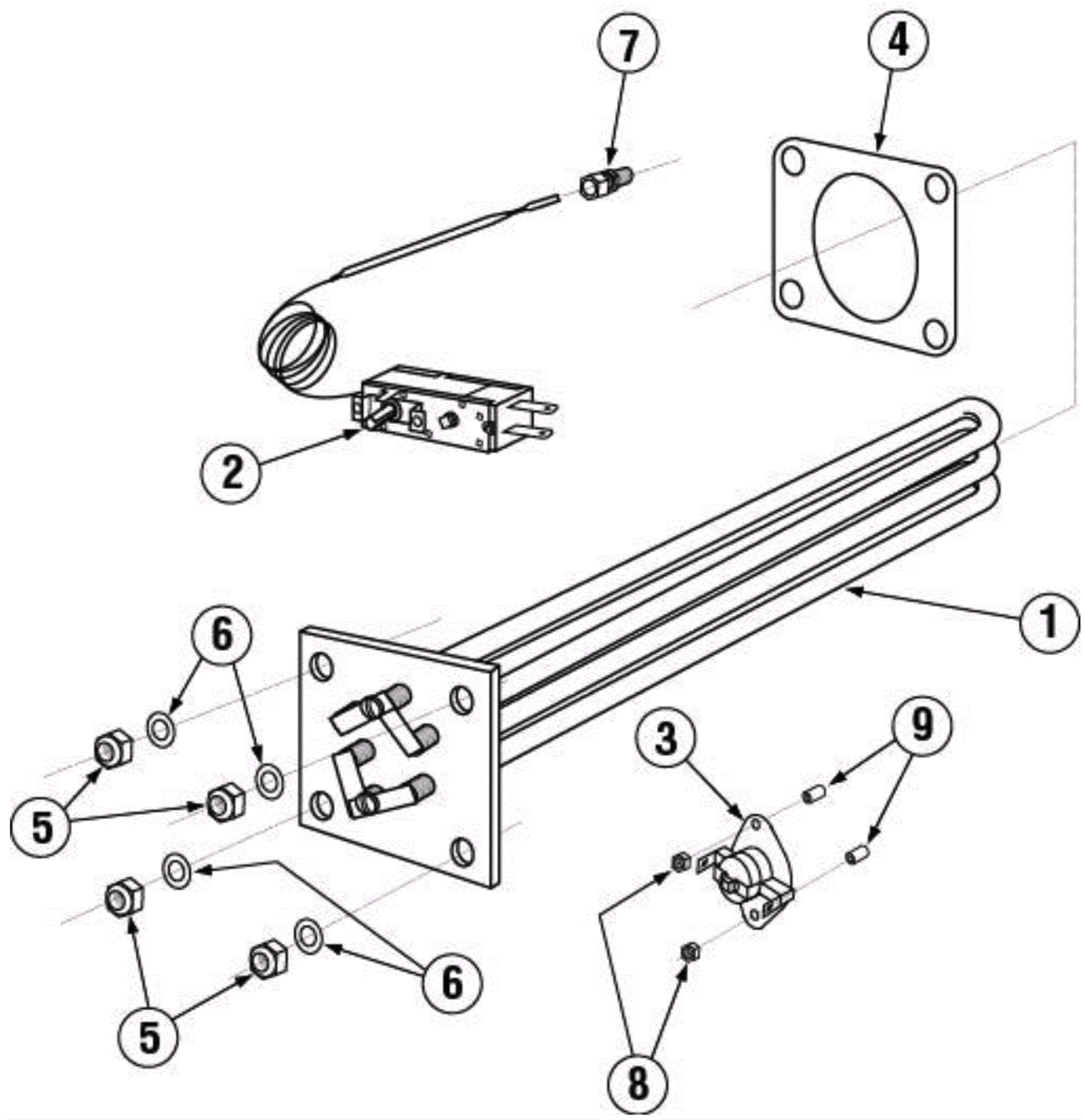 7
4
2
1
6
3
9
5
6
5
8