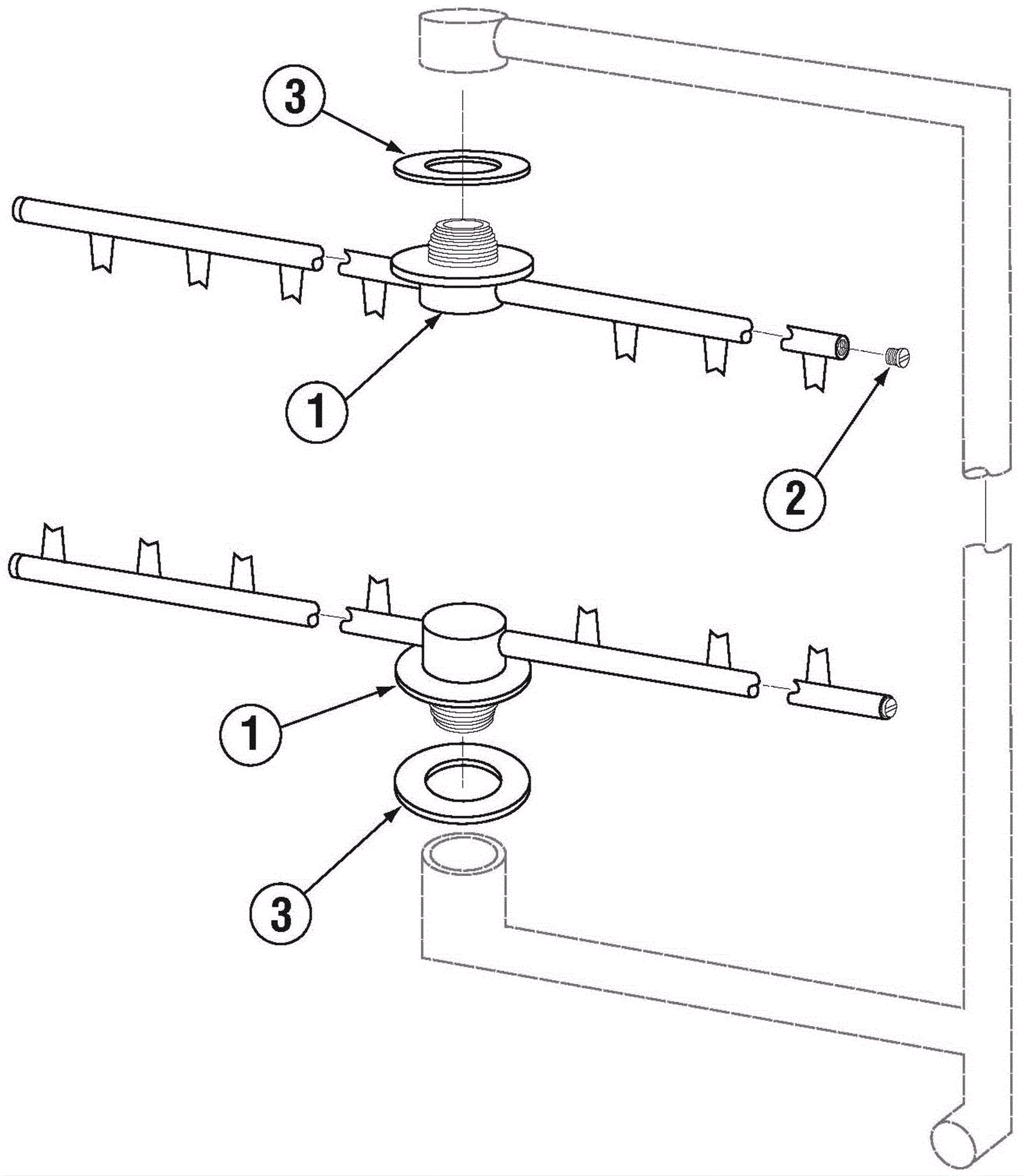 3

1

2

1

3