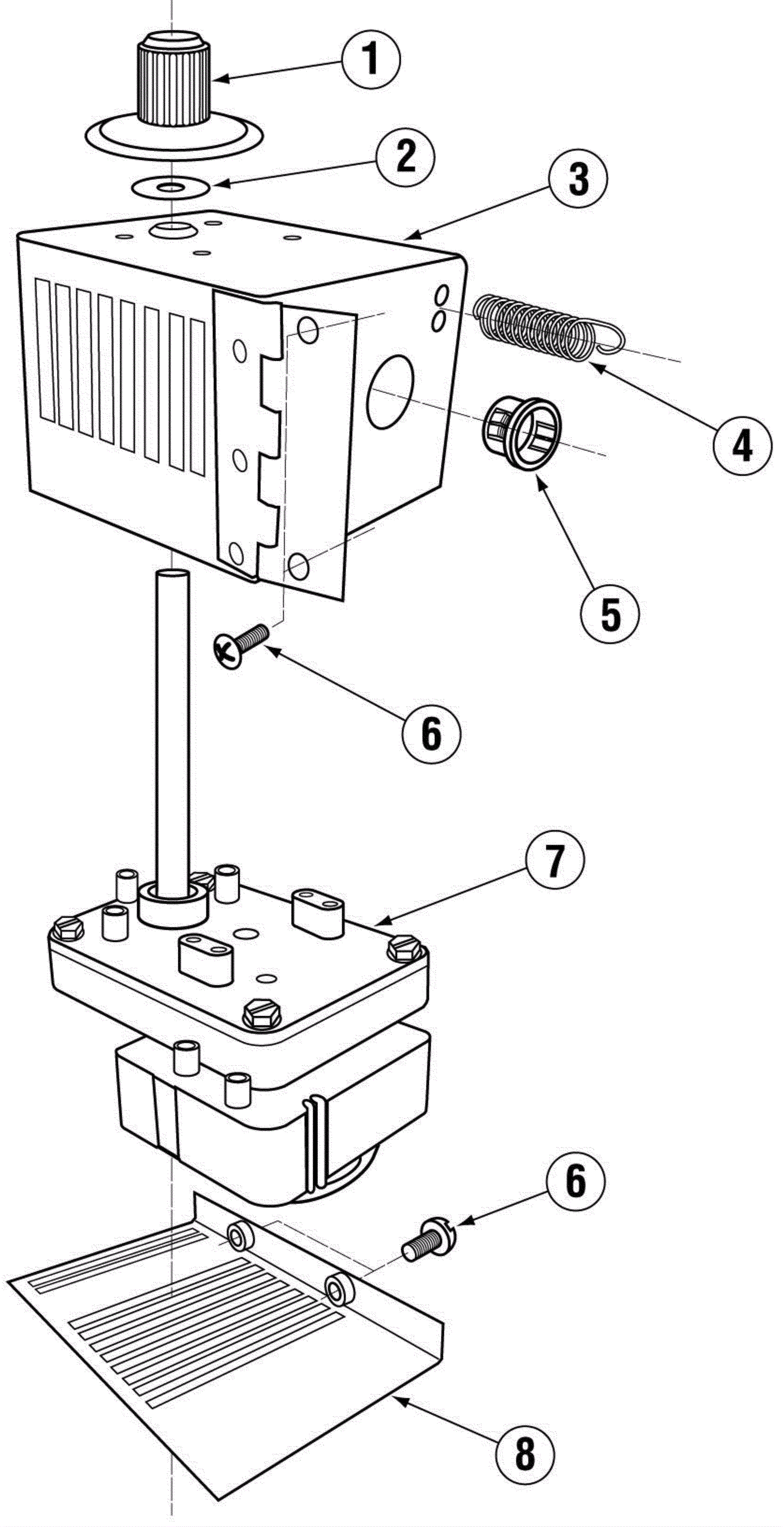 1
2
3
4
5
6
7
6
8