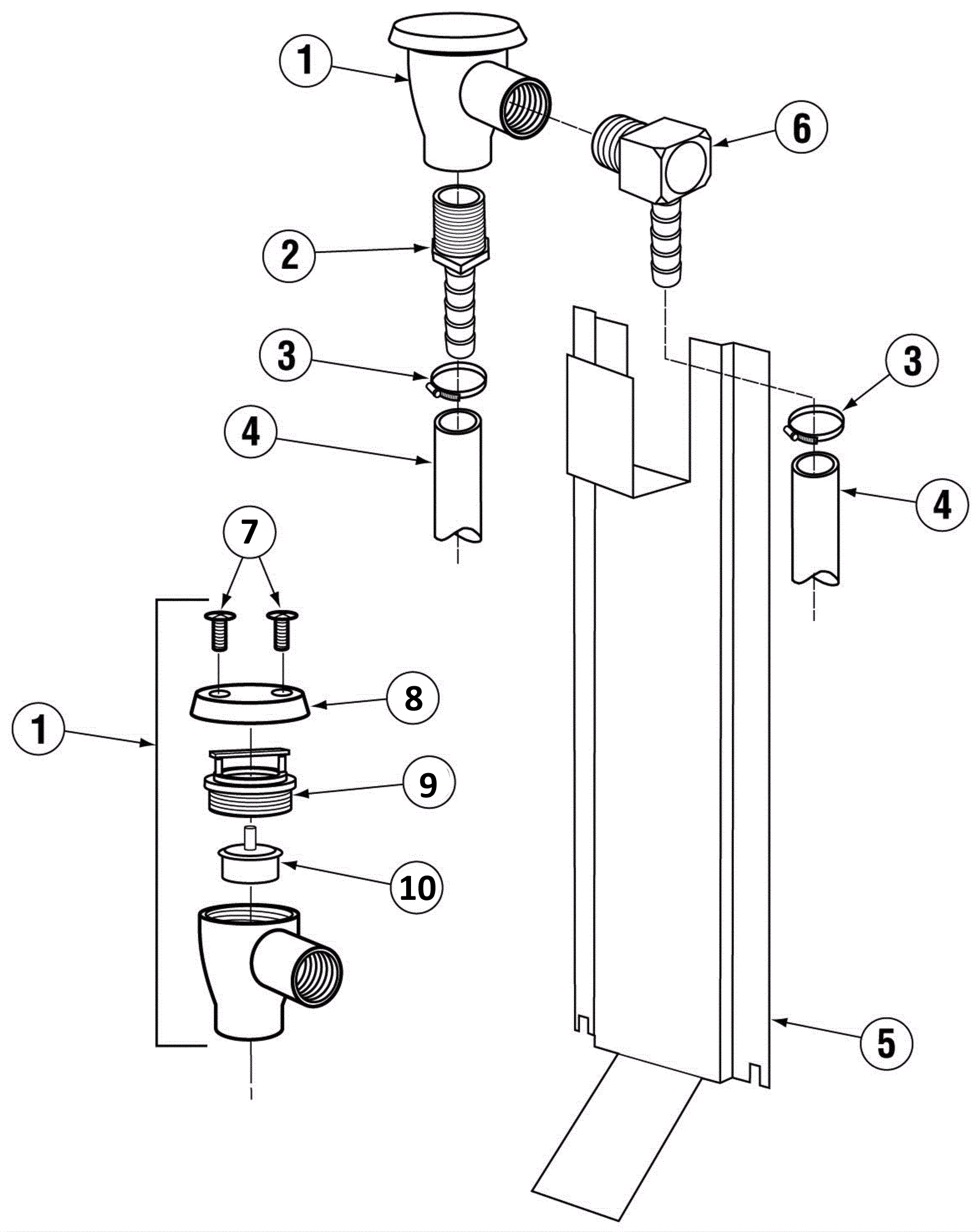 1
6
2
3
3
4
4
7
8
1
9
10
5