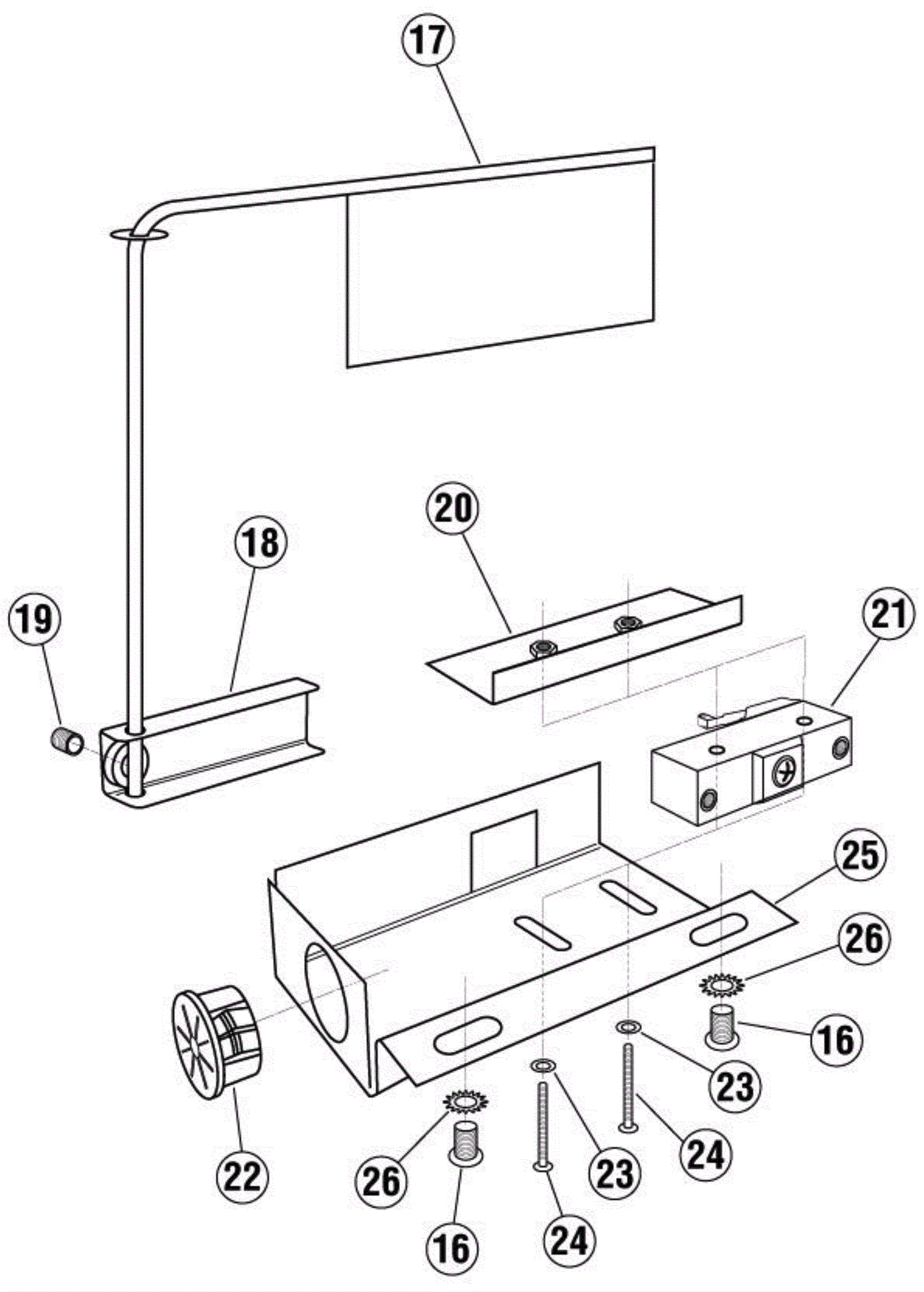 17
20
18
19
21
25
26
16
23
24
22
26
23
16
24