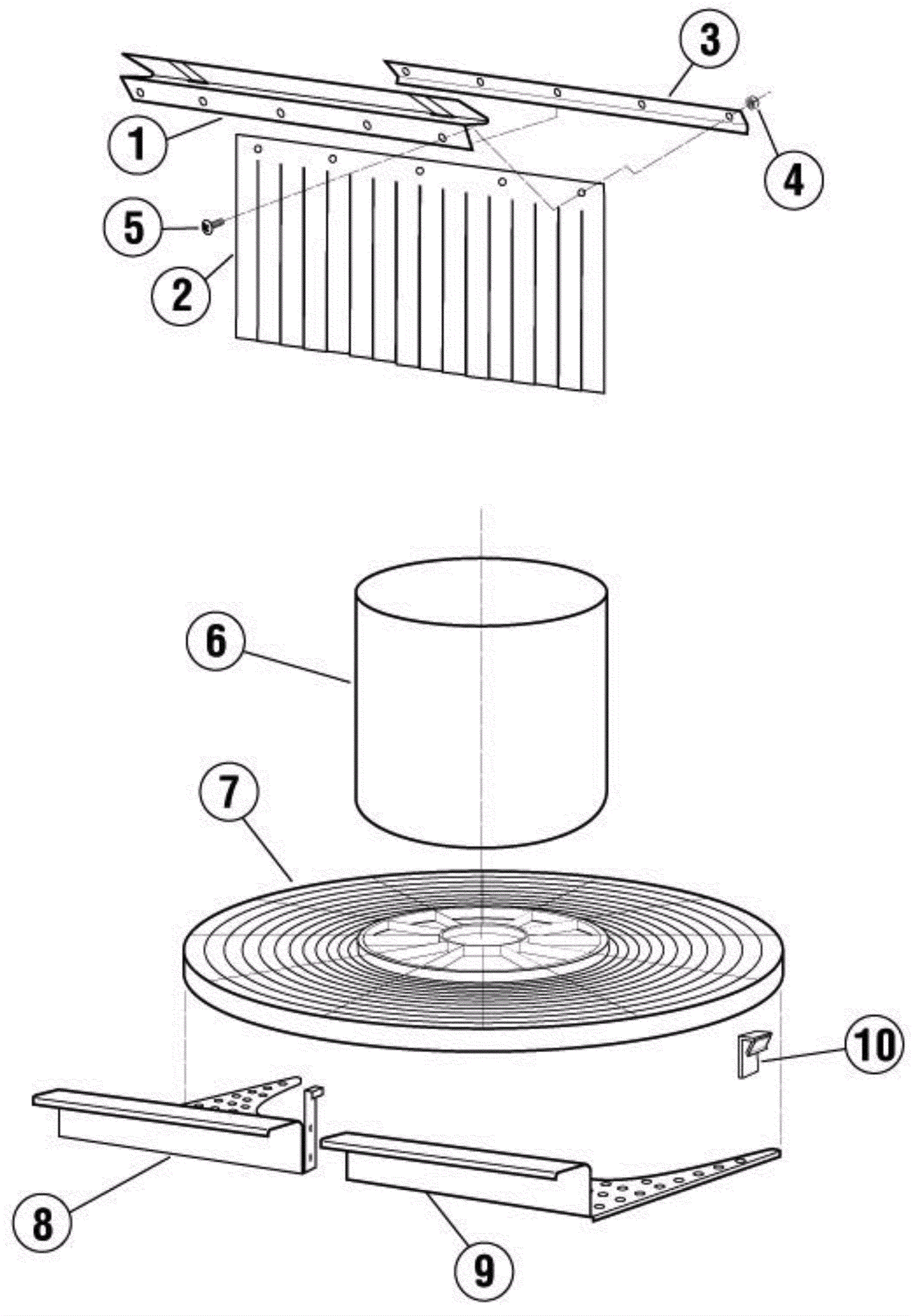 3
1
4
5
2
6
7
10
8
9