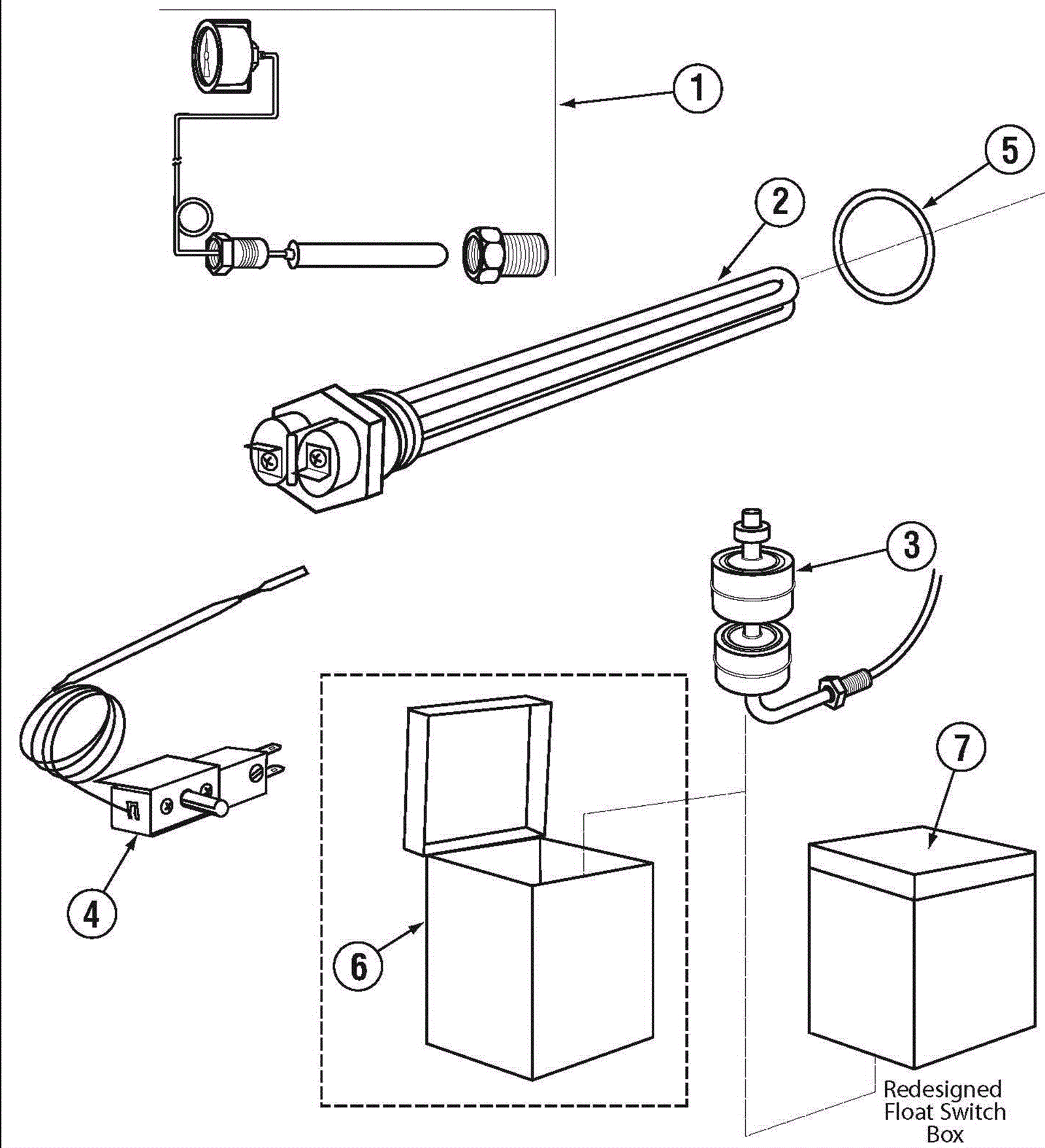 1

5

2

3

4

6

7

Redesigned Float Switch Box