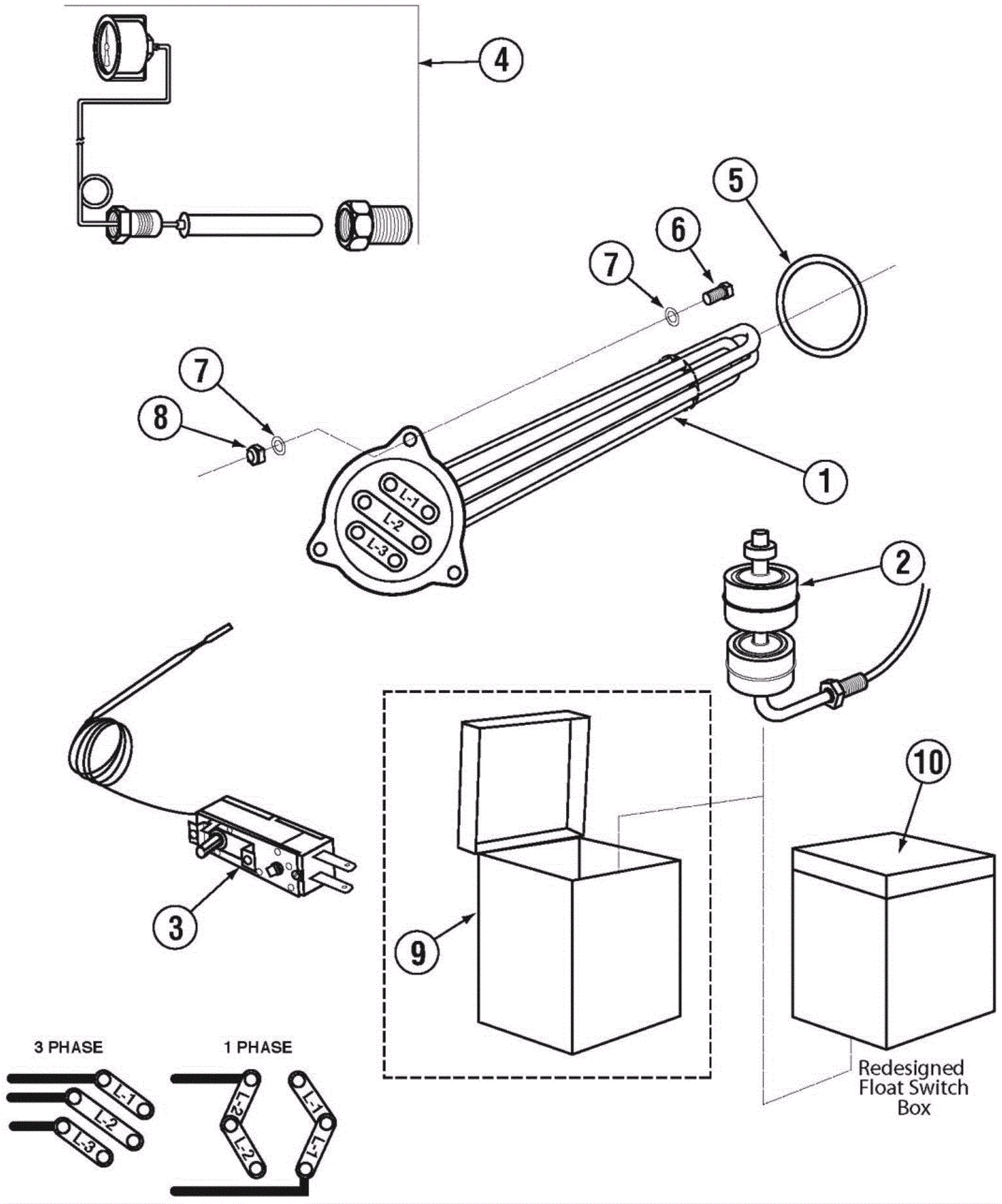 4

5

6

7

7

8

L-1
L-2
L-3

1

2

3

9

10

Redesigned Float Switch Box

3 PHASE

L-1
L-2
L-3

1 PHASE

L-2
L-2
L-1
L-1