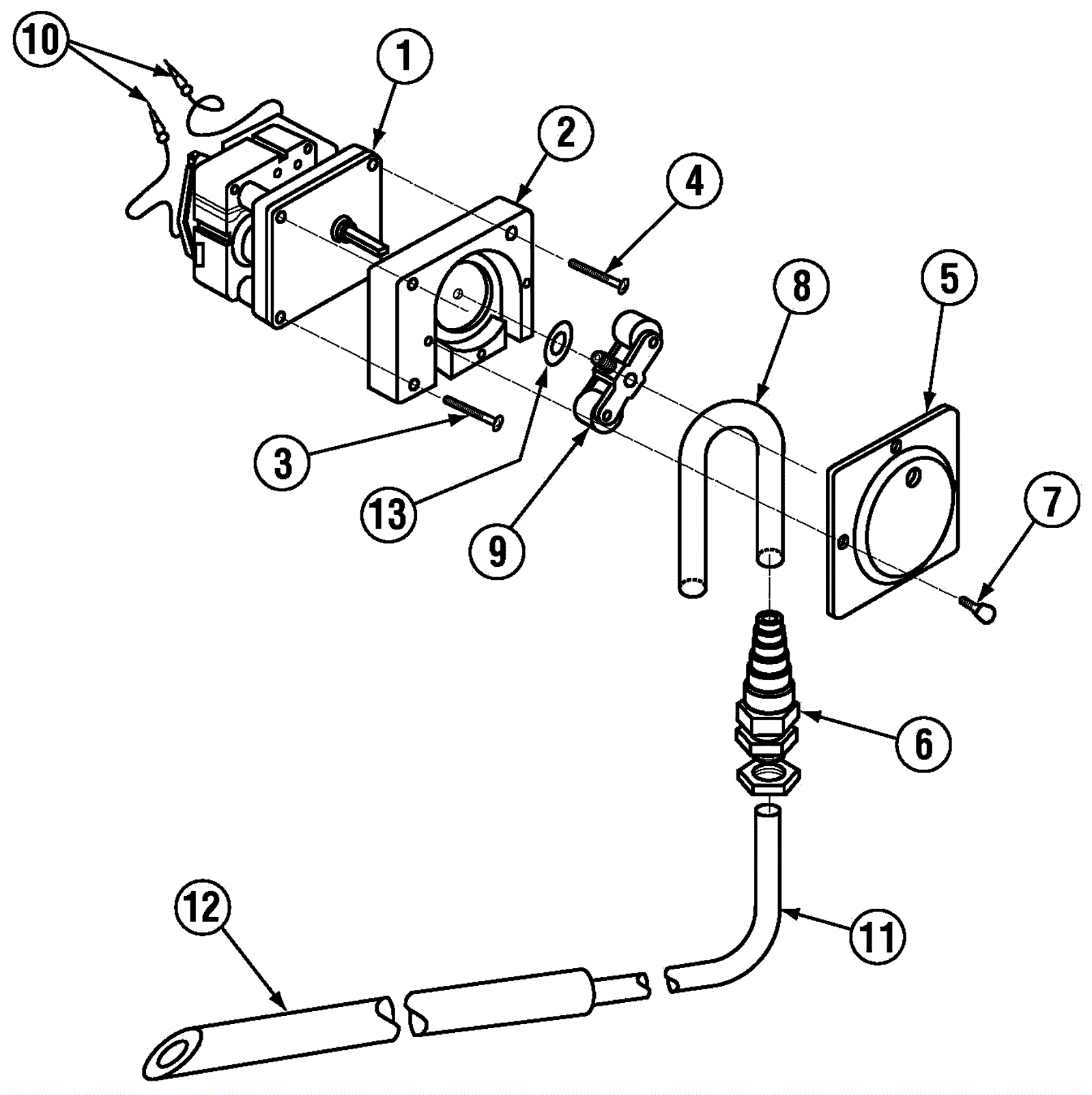 10
1
2
4
8
5
3
13
9
7
6
12
11