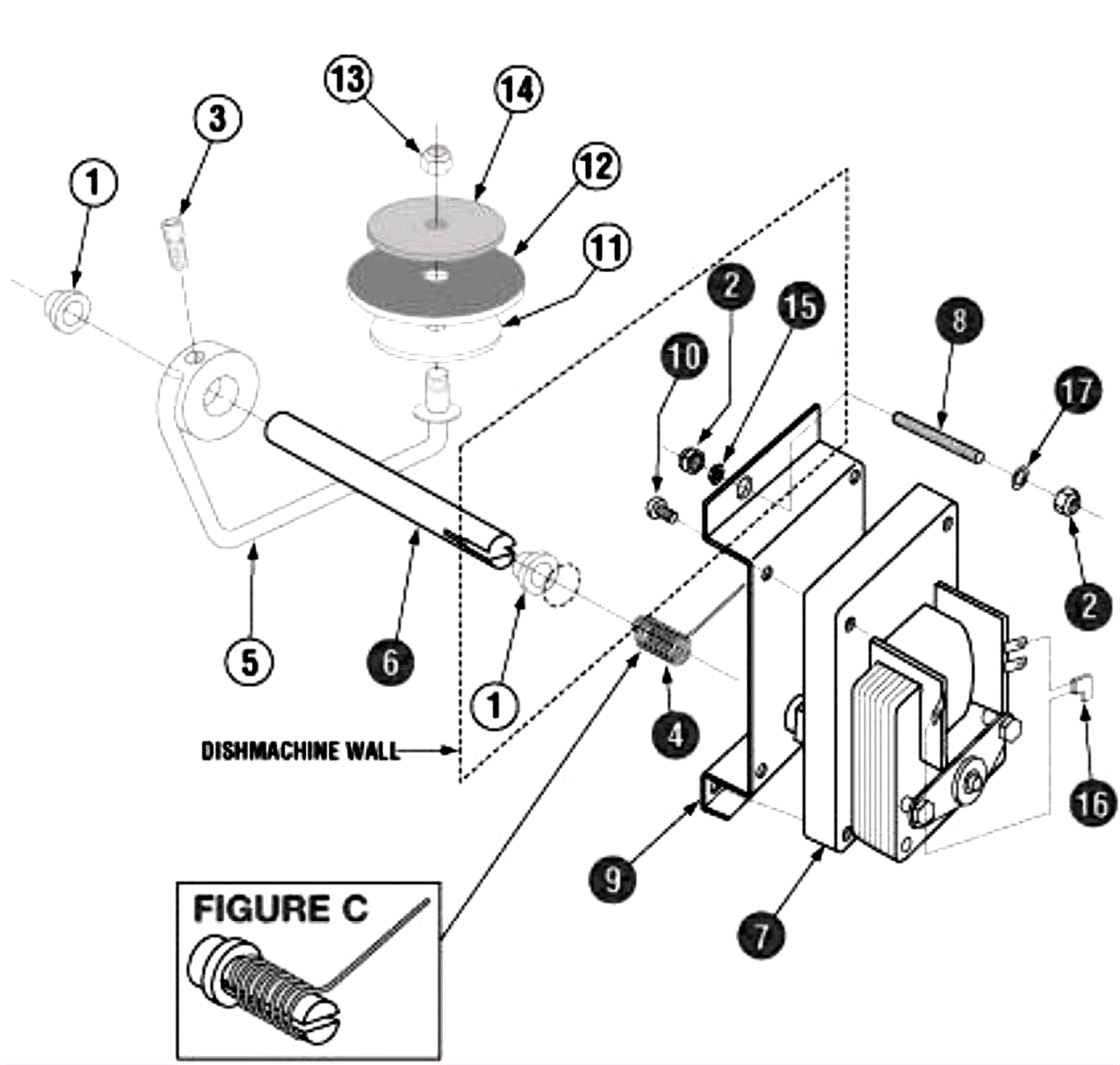 13
14
3
12
1
11
2
15
10
8
17
2
5
6
1
4
DISHMACHINE WALL
16
9
7
FIGURE C