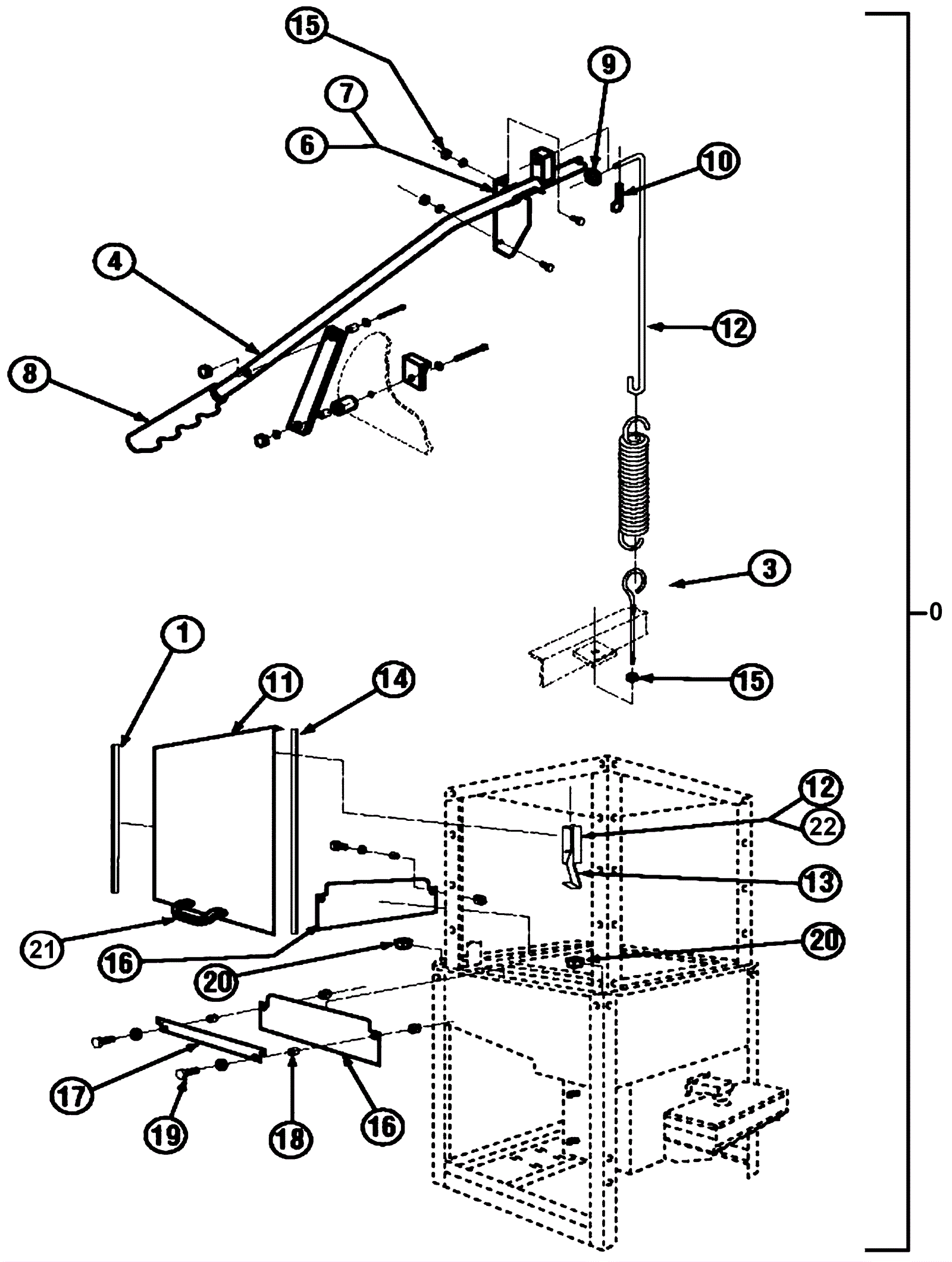 15
9
7
6
10
4
12
8
3
0
1
11
14
15
12
22
13
21
16
20
20
17
19
18
16