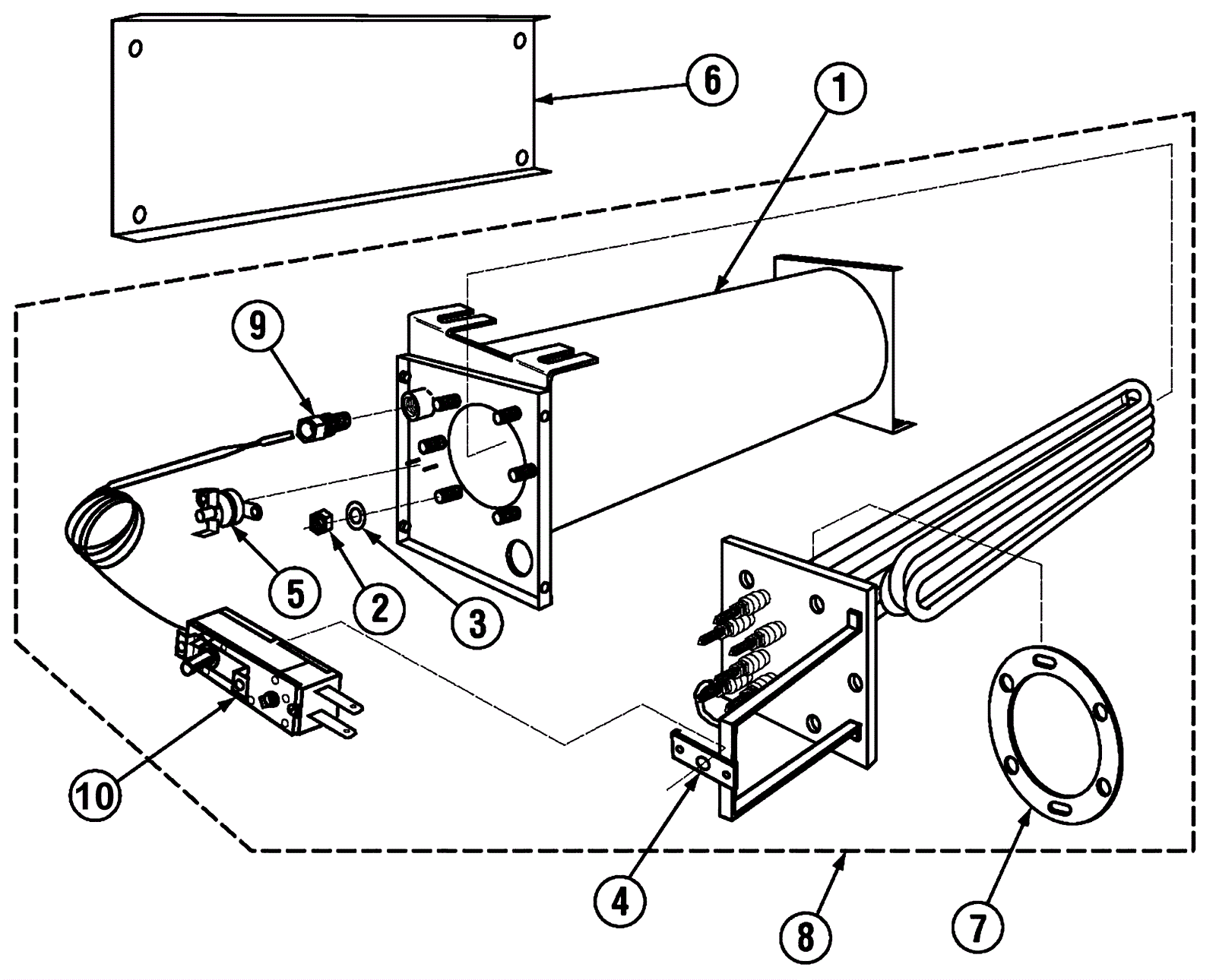 6
1
9
5
2
3
10
4
8
7