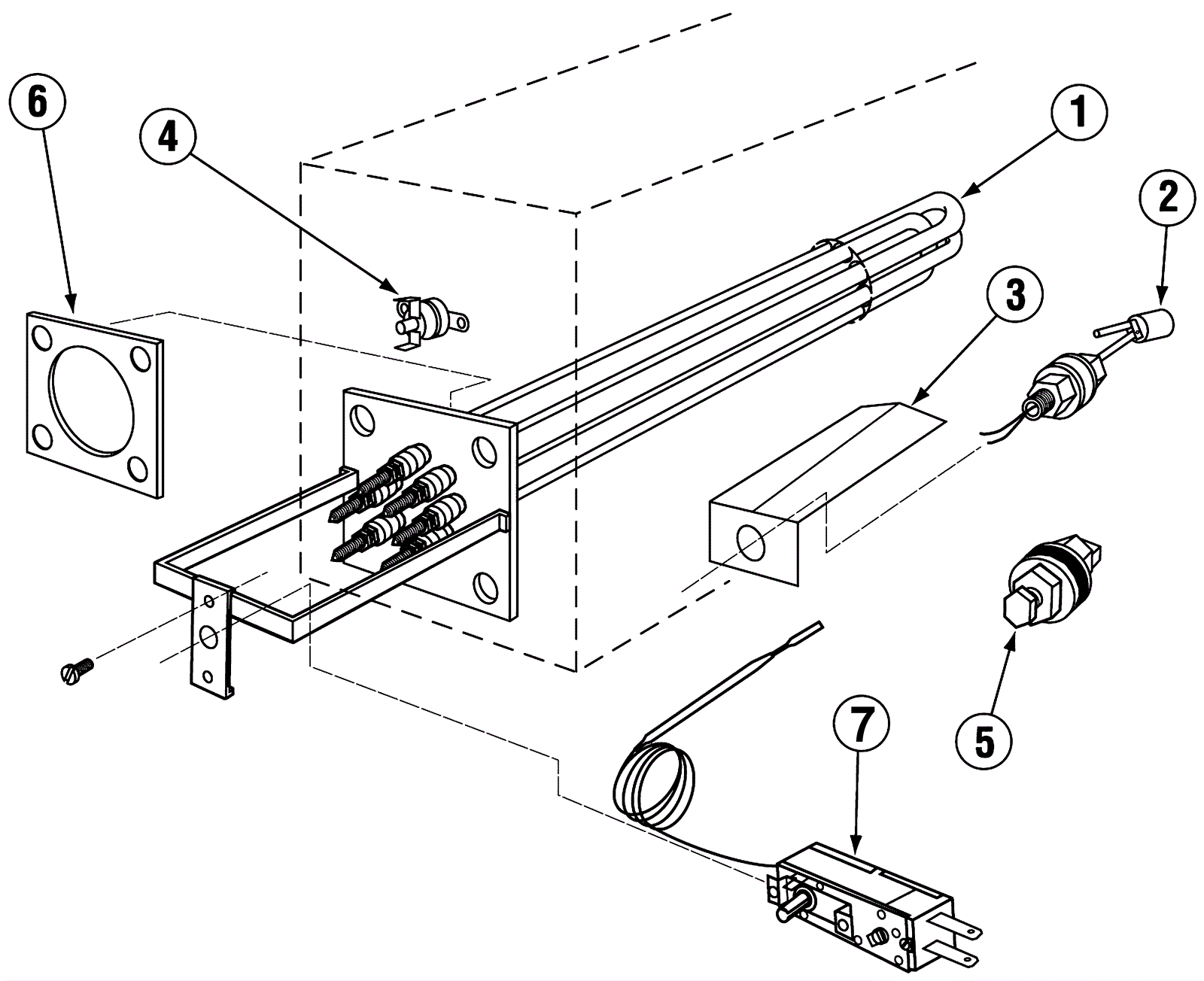 6
4
1
2
3
5
7