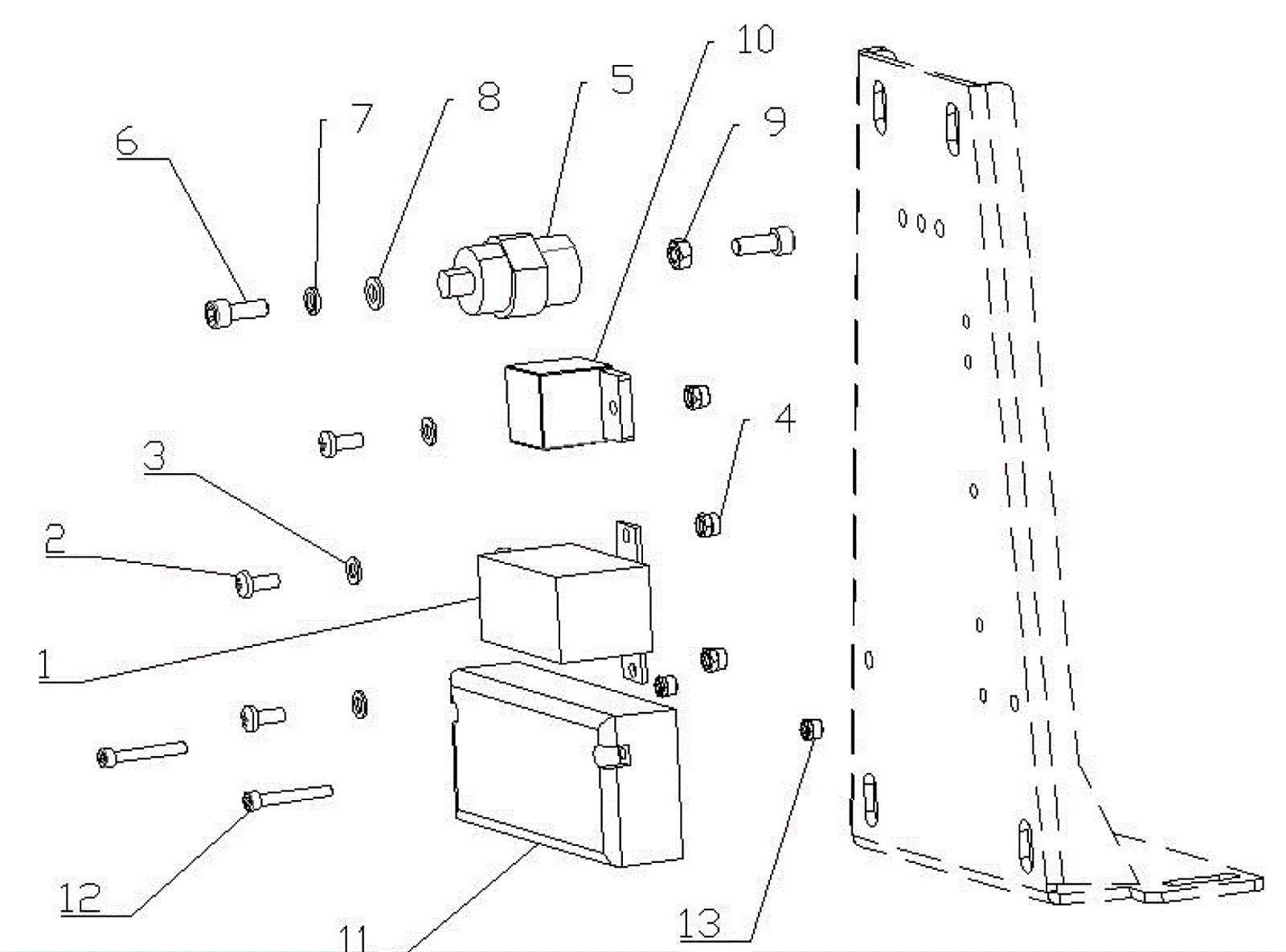 10
5
8
7
9
6
4
3
2
1
12
11
13