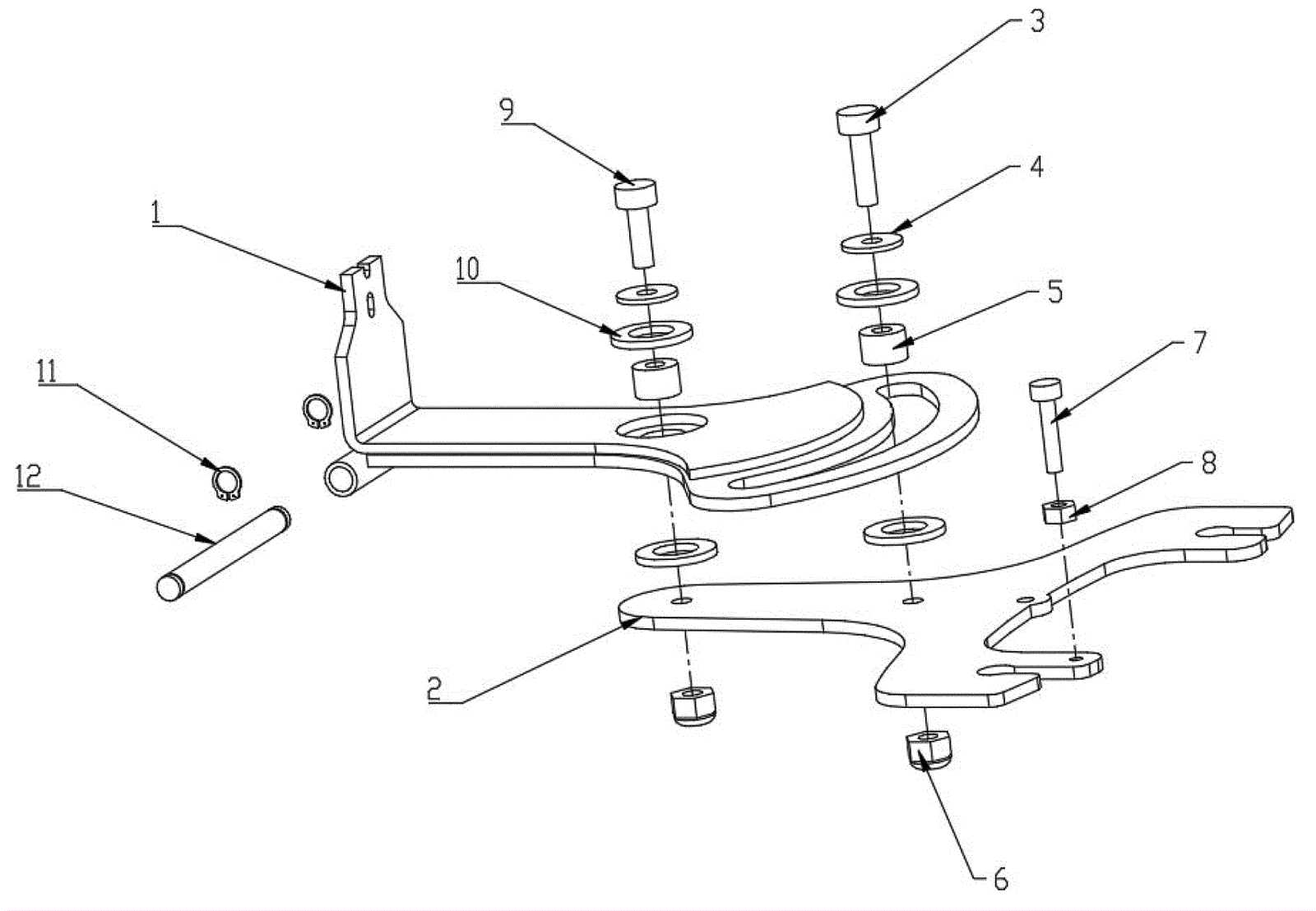 3
9
4
1
10
5
11
7
12
8
2
6