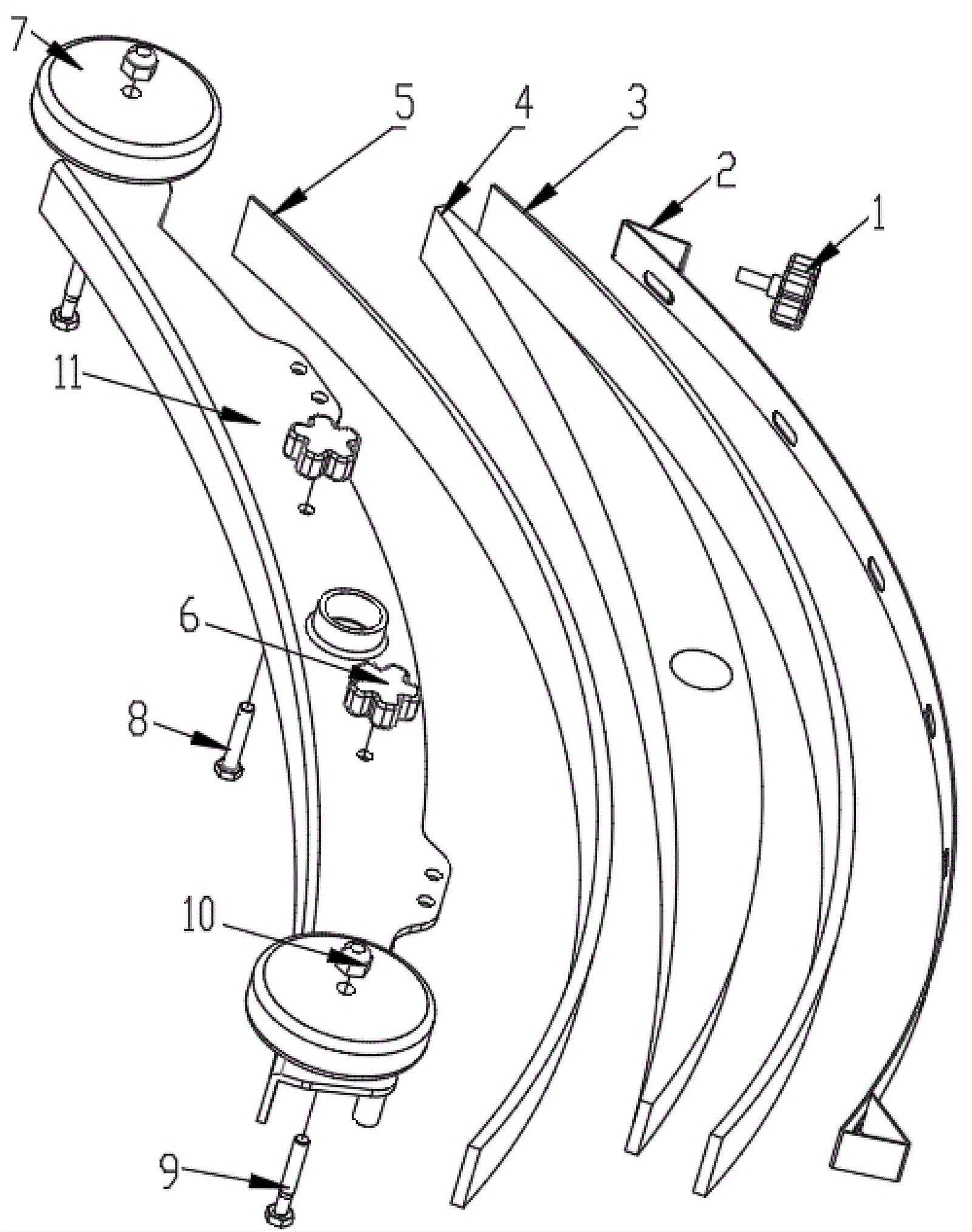 7
5
4
3
2
1
11
6
8
10
9