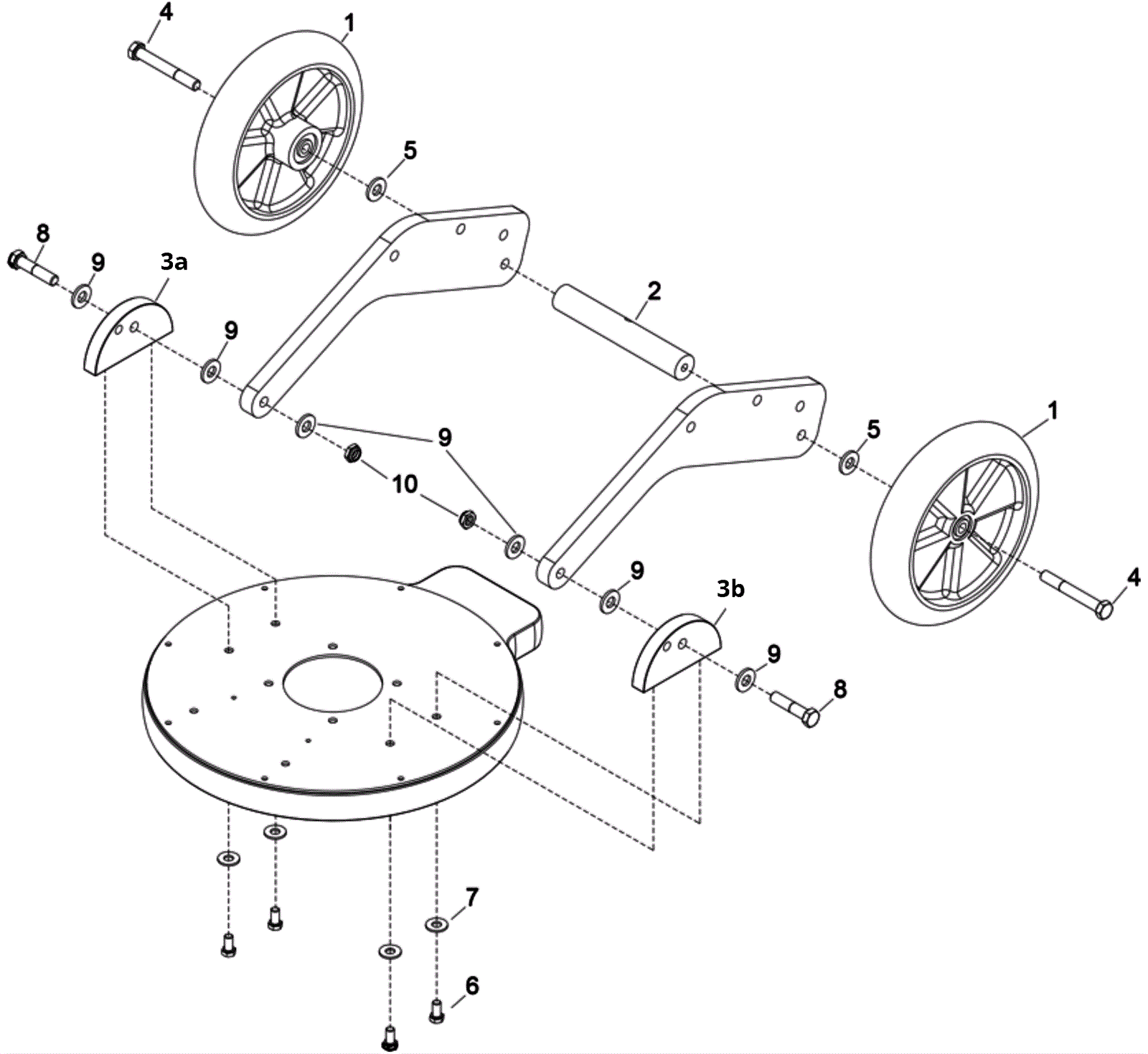 4
1
5
8
9
3a
9
2
9
10
1
5
9
3b
4
9
8
7
6