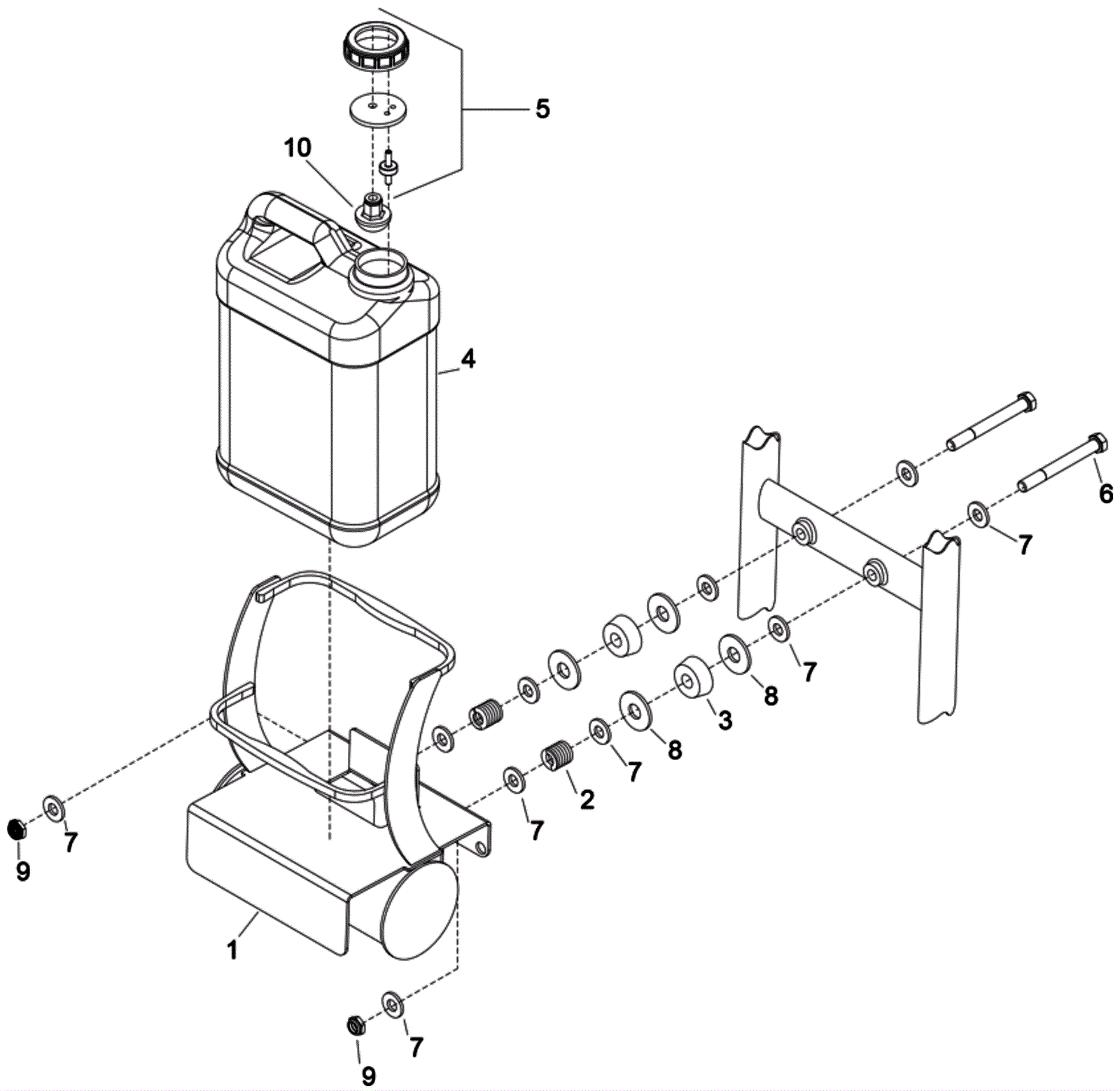 5
10
4
6
7
7
8
3
8
7
2
7
7
9
1
7
9