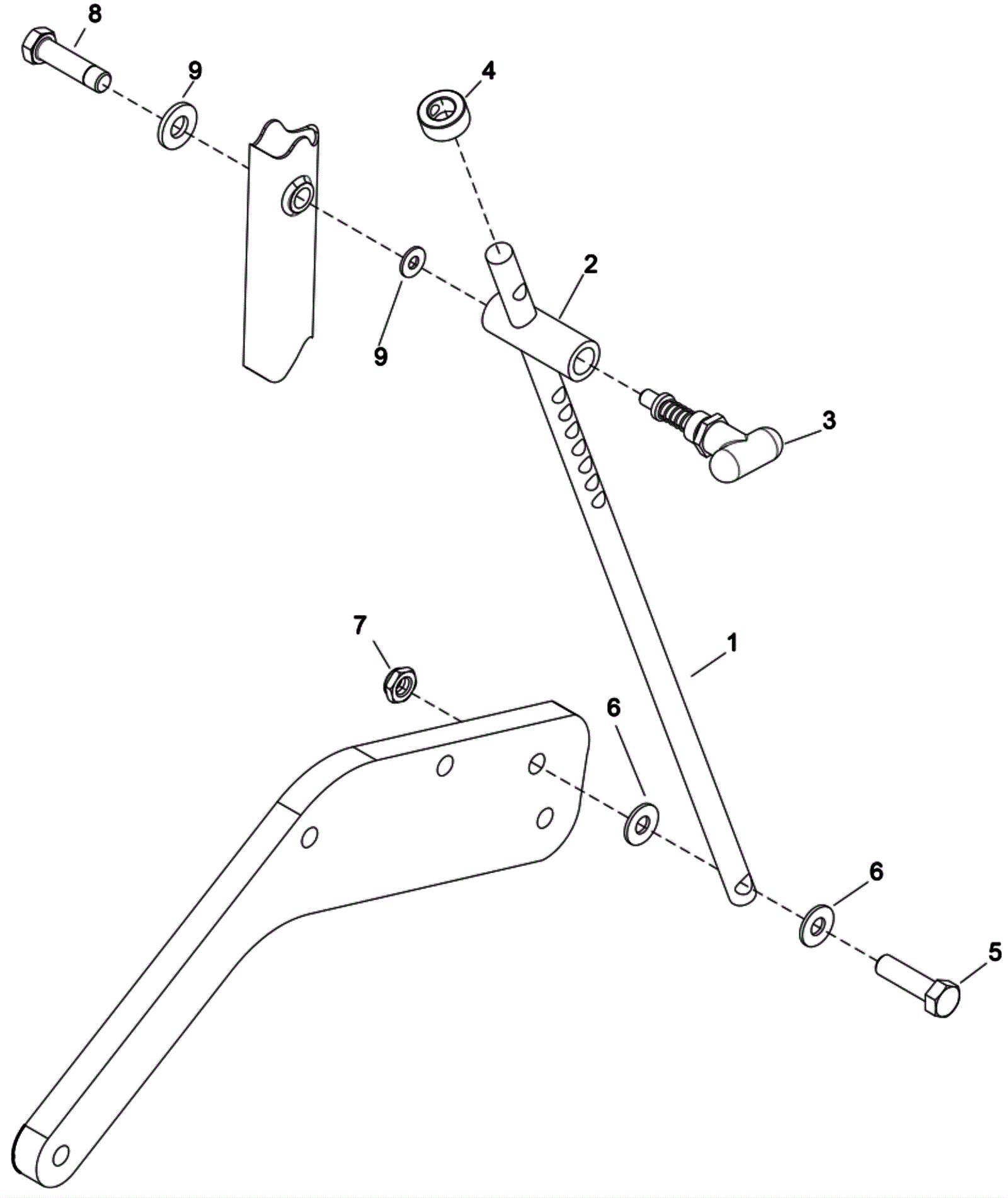 8
9
4
2
9
3
7
1
6
6
5