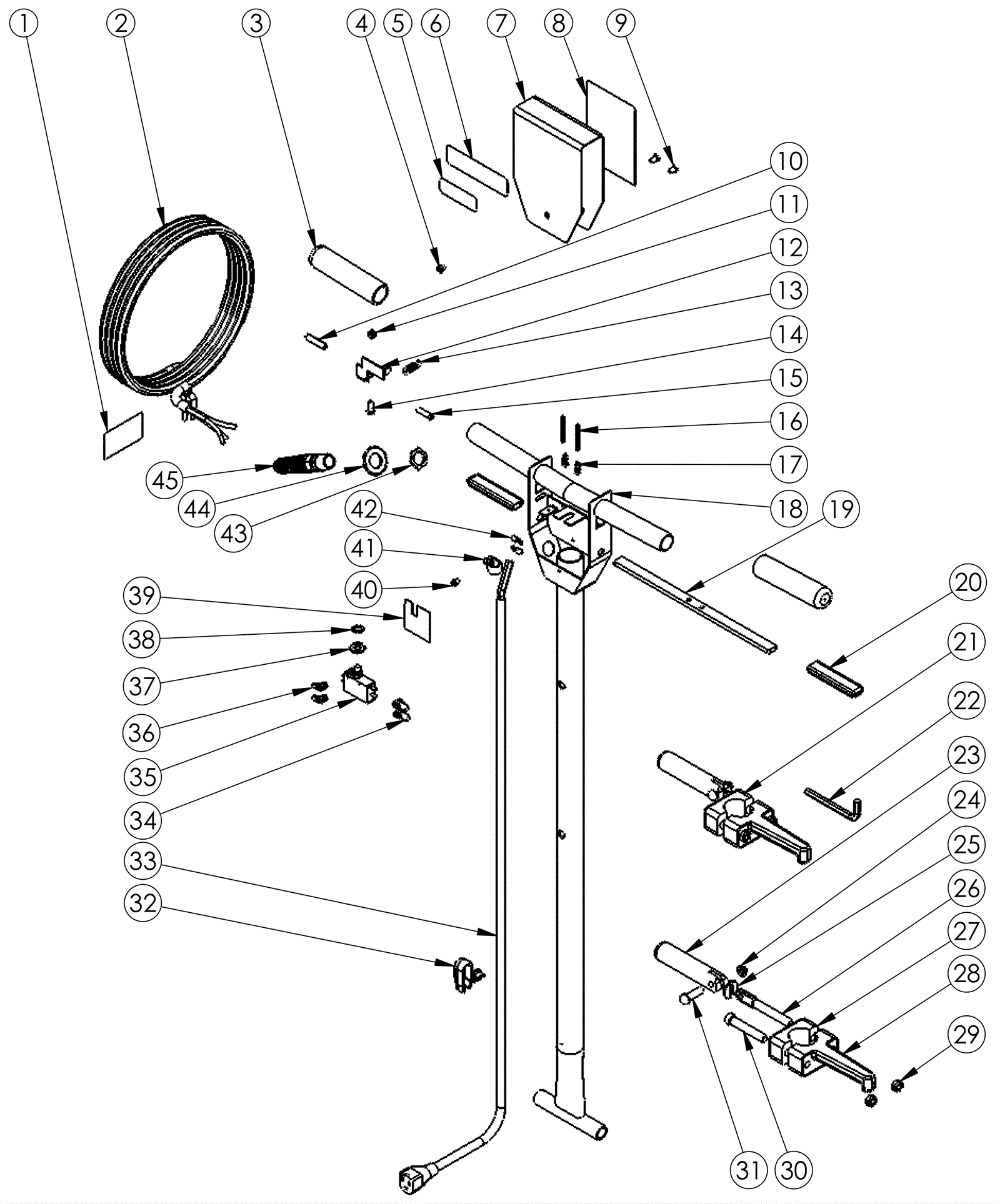 1
2
3
4
5
6
7
8
9
10
11
12
13
14
15
16
17
18
19
20
21
22
23
24
25
26
27
28
29
45
44
43
42
41
40
39
38
37
36
35
34
33
32
31
30