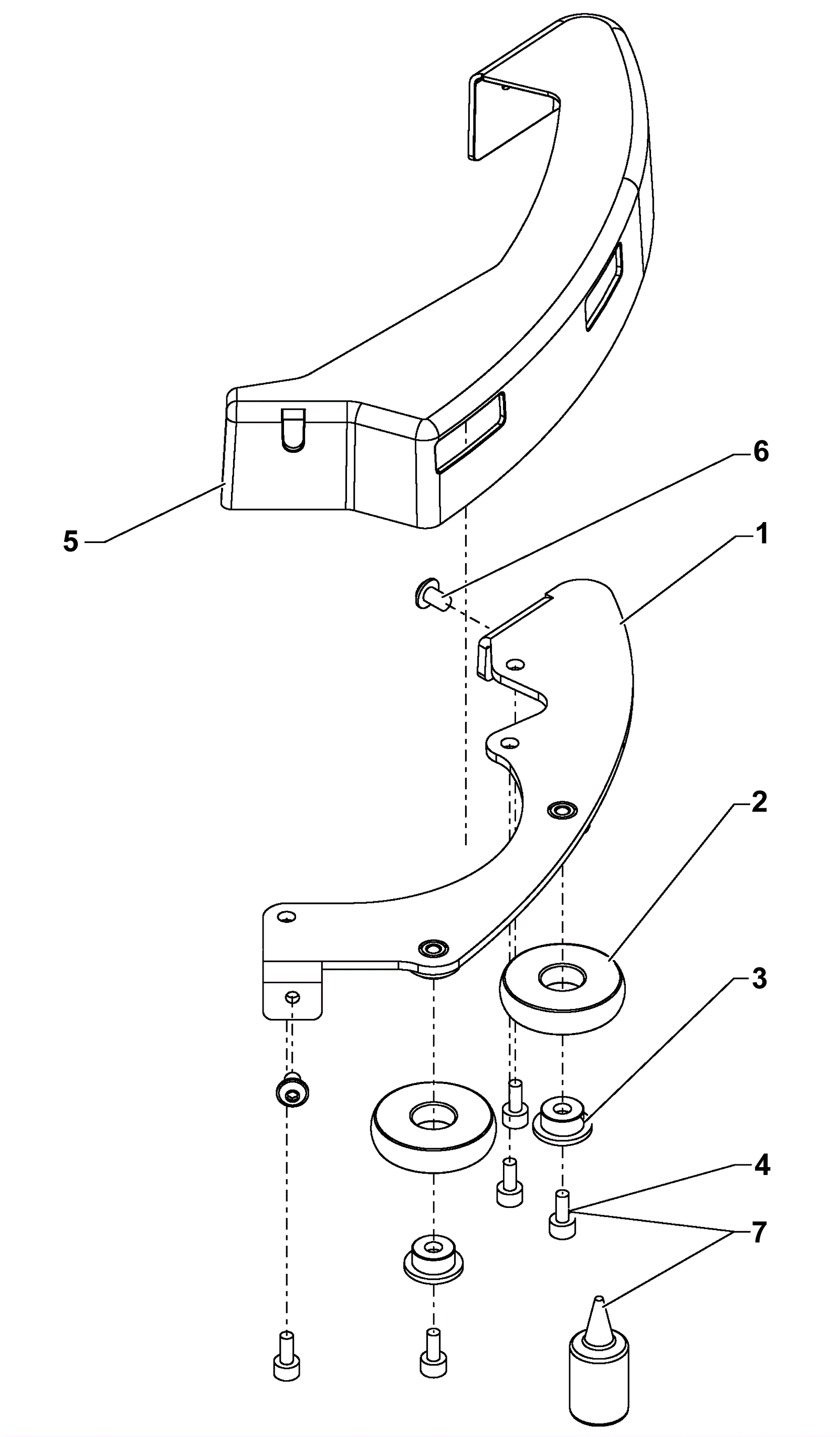 6
5
1
2
3
4
7