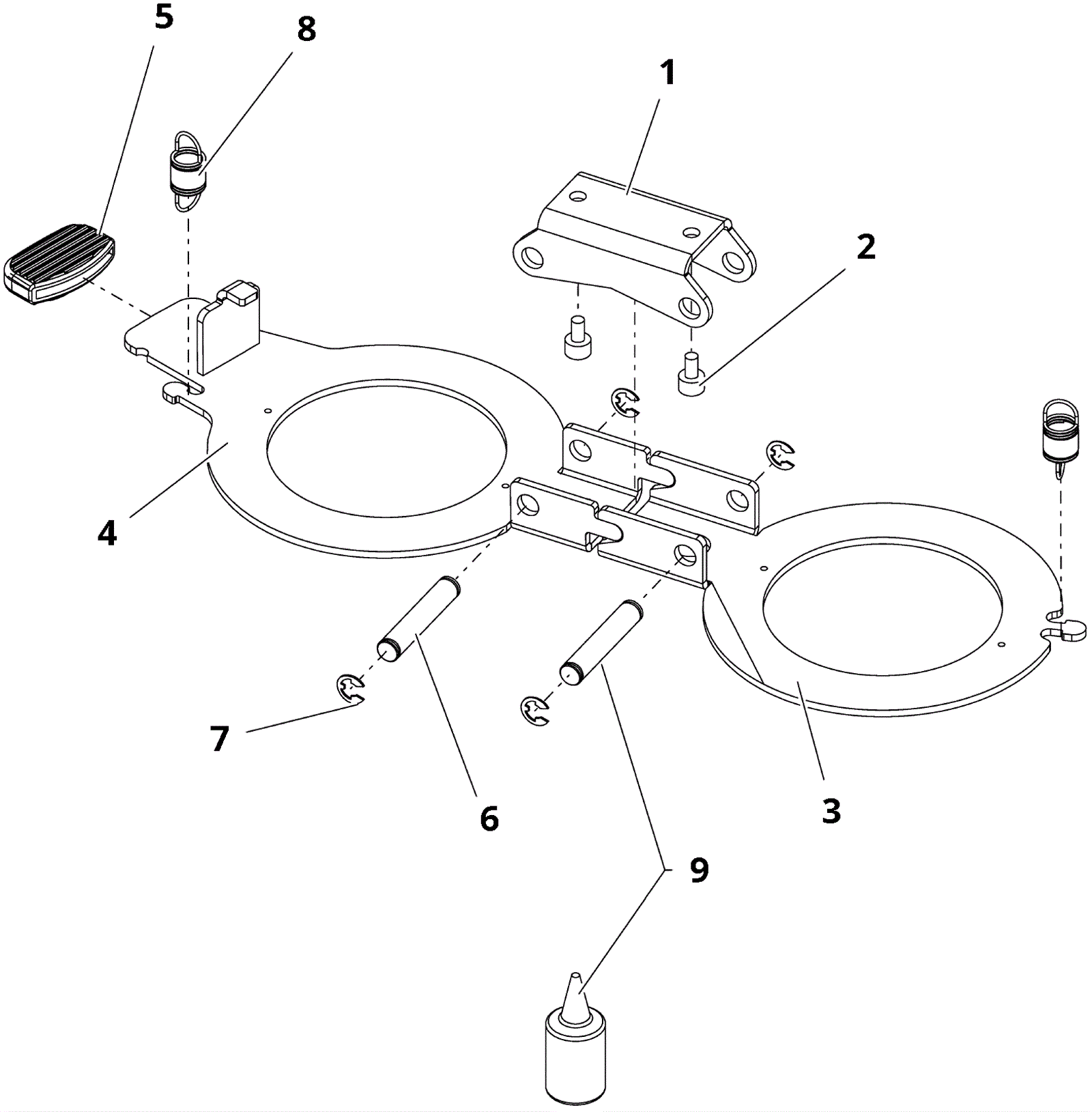 5
8
1
2
4
7
6
3
9