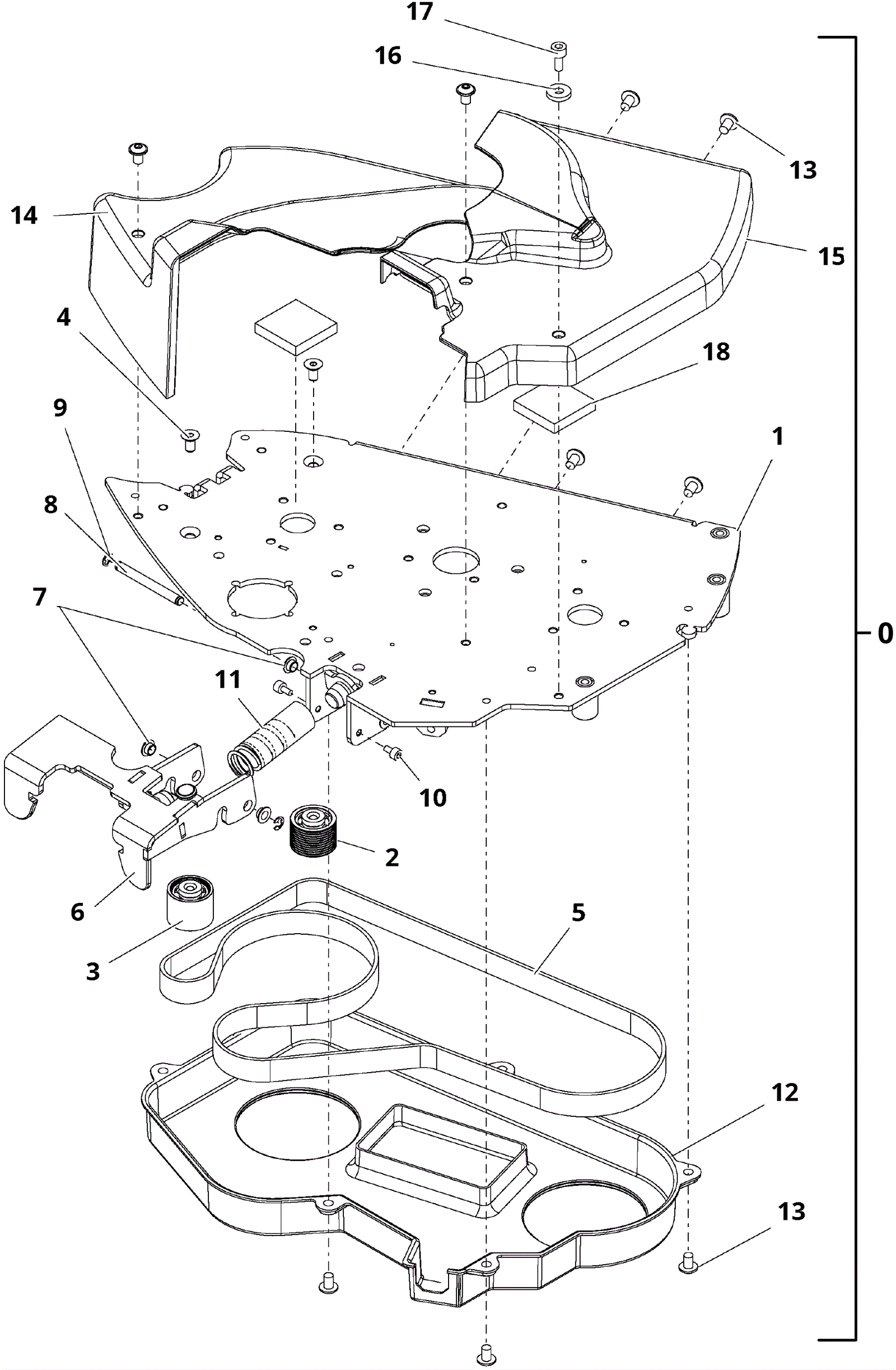 17
16
13
14
15
4
18
9
1
8
7
0
11
10
2
6
5
3
12
13