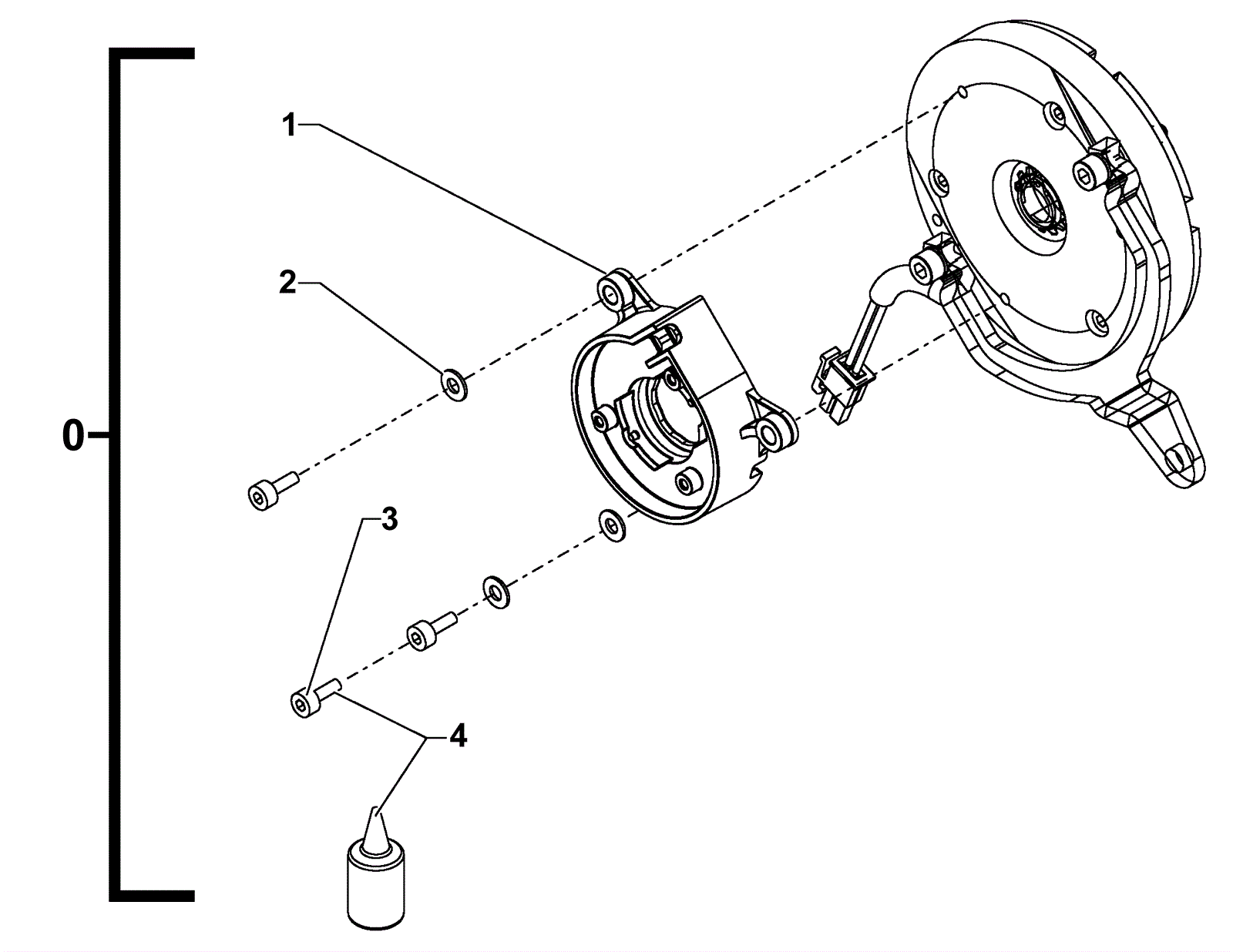 1
2
0
3
4