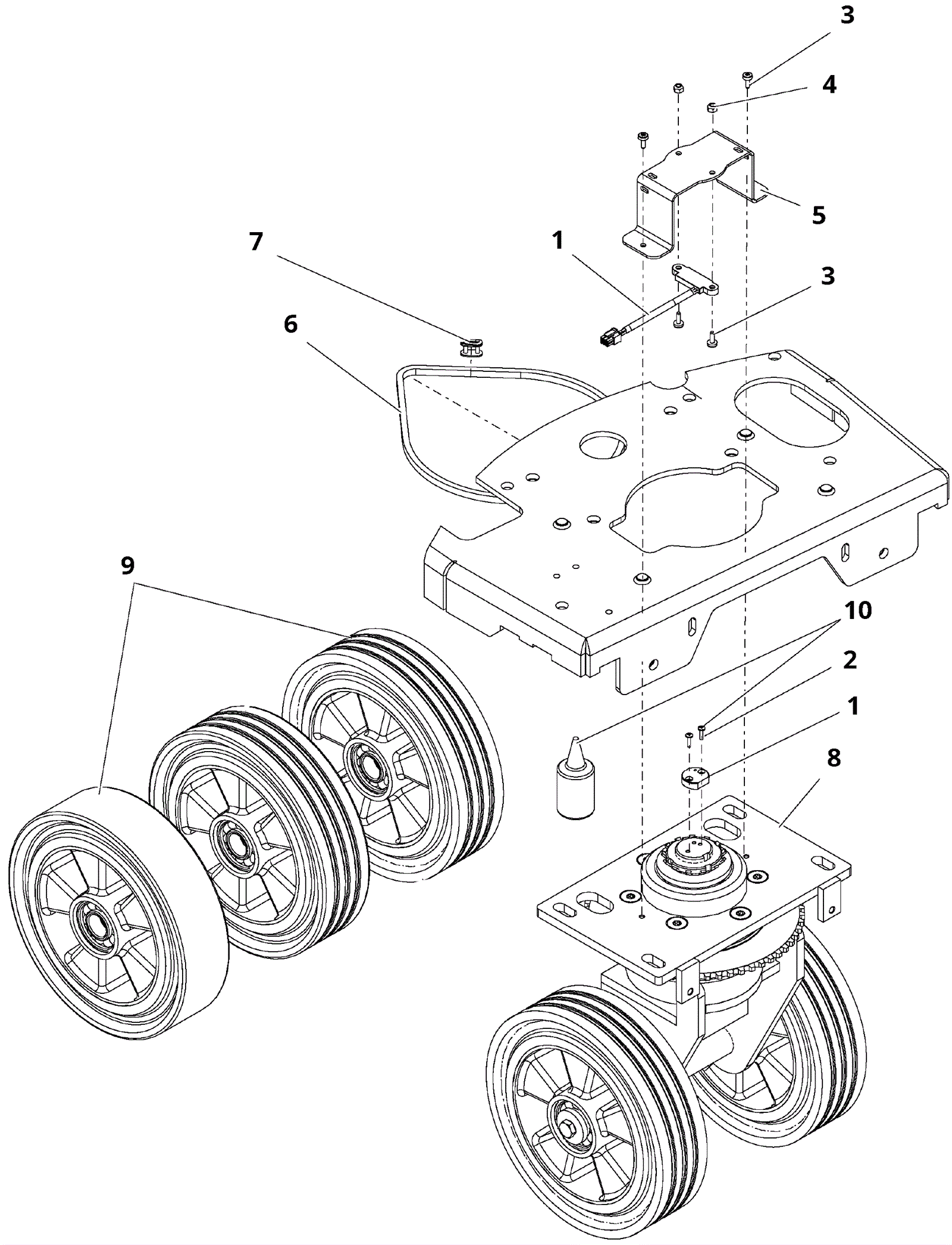 3
4
5
7
1
3
6
9
10
2
1
8