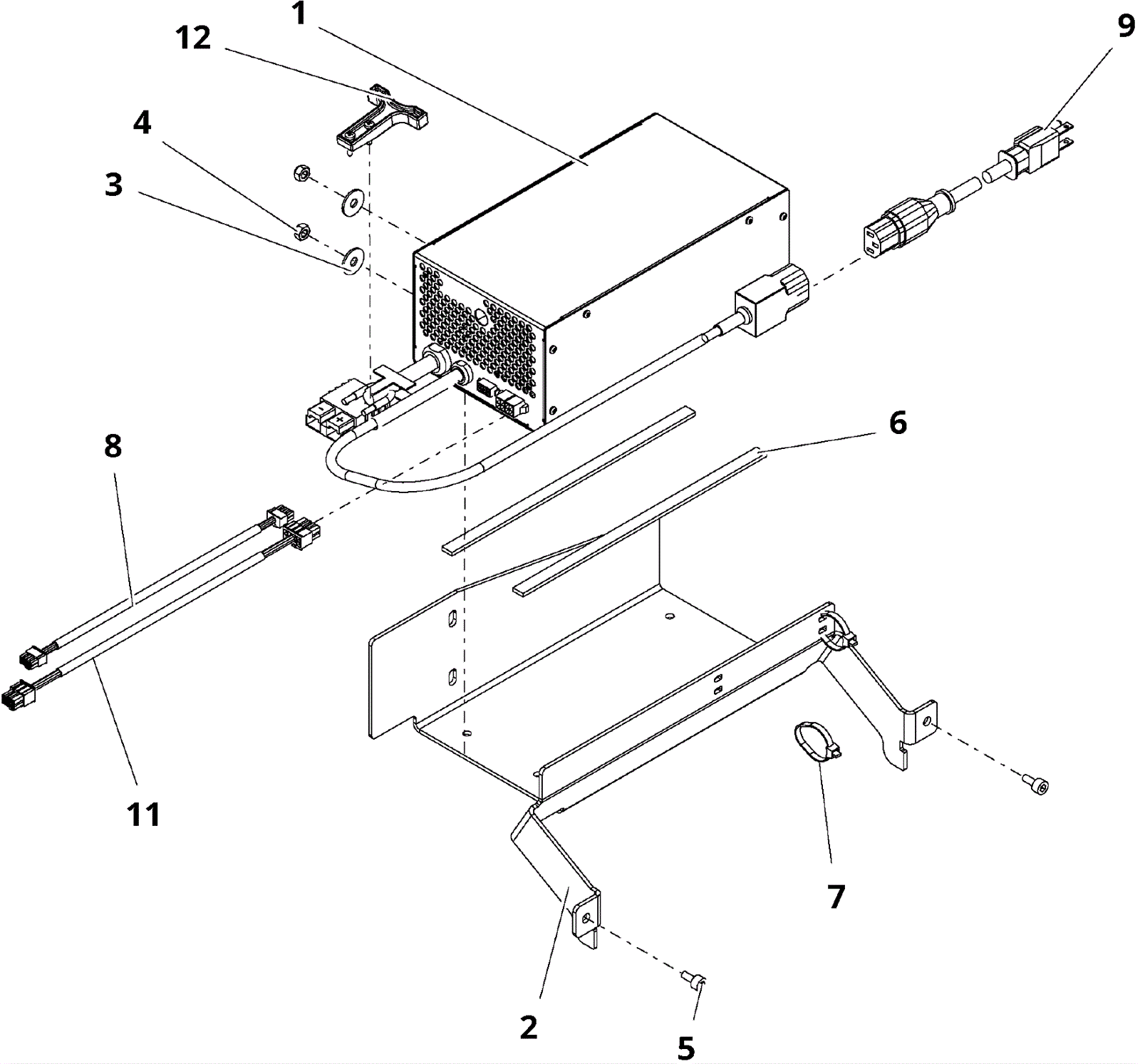 1
12
9
4
3
6
8
11
7
2
5