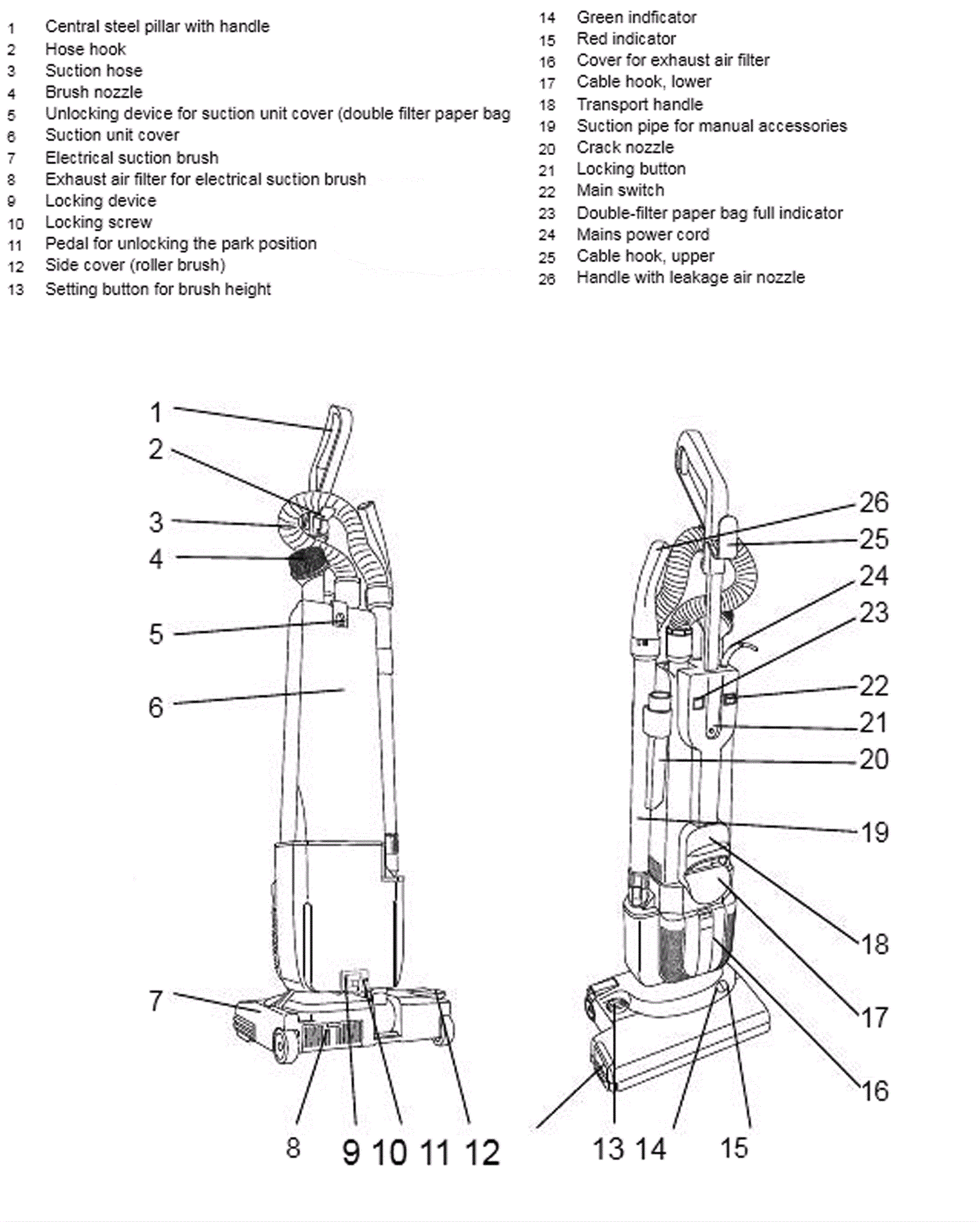 1 Central steel pillar with handle
2 Hose hook
3 Suction hose
4 Brush nozzle
5 Unlocking device for suction unit cover (double filter paper bag
6 Suction unit cover
7 Electrical suction brush
8 Exhaust air filter for electrical suction brush
9 Locking device
10 Locking screw
11 Pedal for unlocking the park position
12 Side cover (roller brush)
13 Setting button for brush height

14 Green indficator
15 Red indicator
16 Cover for exhaust air filter
17 Cable hook, lower
18 Transport handle
19 Suction pipe for manual accessories
20 Crack nozzle
21 Locking button
22 Main switch
23 Double-filter paper bag full indicator
24 Mains power cord
25 Cable hook, upper
26 Handle with leakage air nozzle

1
2
3
4
5
6
7
8
9 10 11 12

26
25
24
23
22
21
20
19
18
17
16
13 14 15