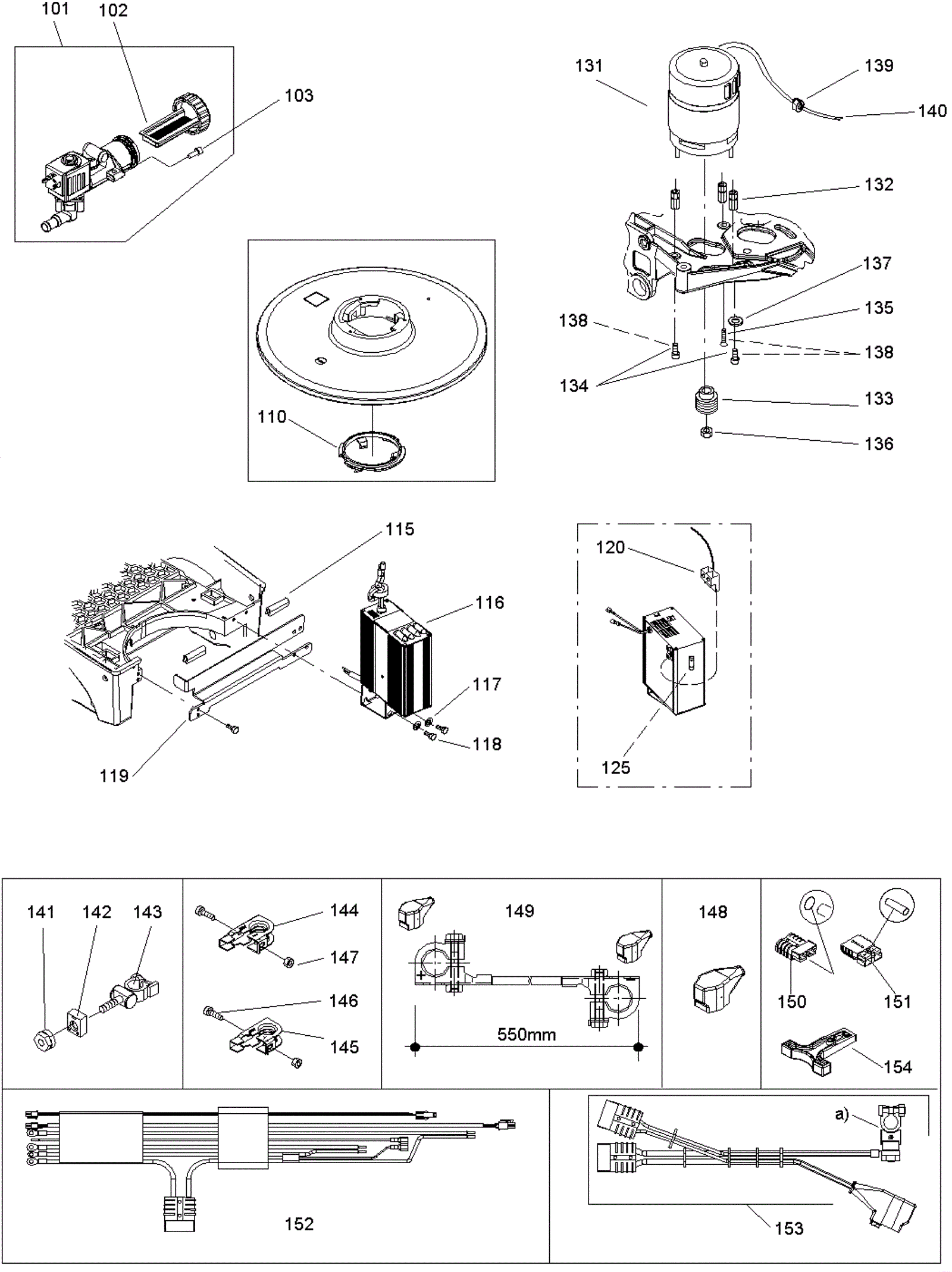 101 102
103
131
139
140
132
137
135
138
138
134
133
136
110
115
116
117
118
119
120
125
141 142 143
144
147
146
145
149
550mm
148
150 151
154
152
a)
153