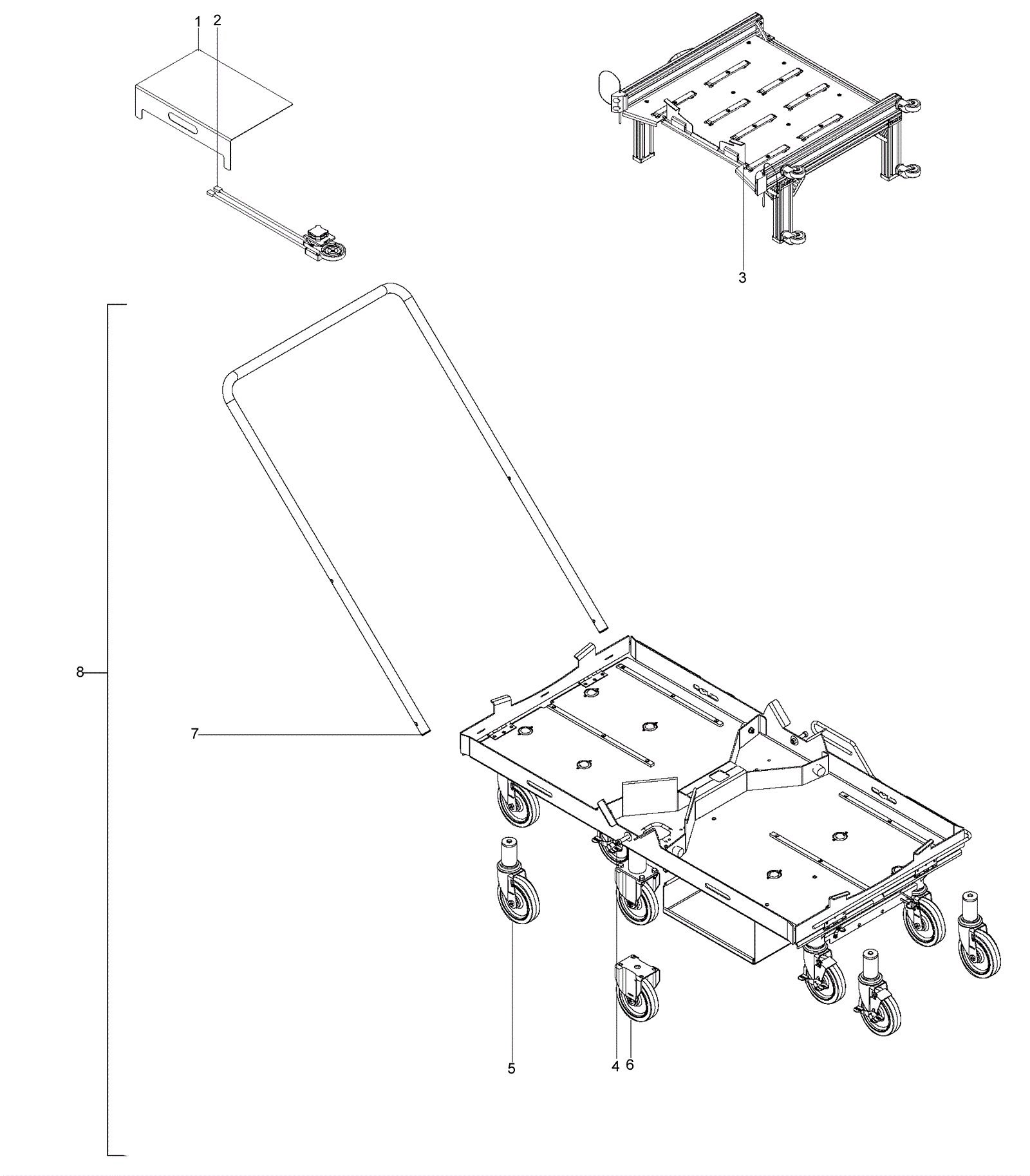 1
2
3
8
7
5
4
6