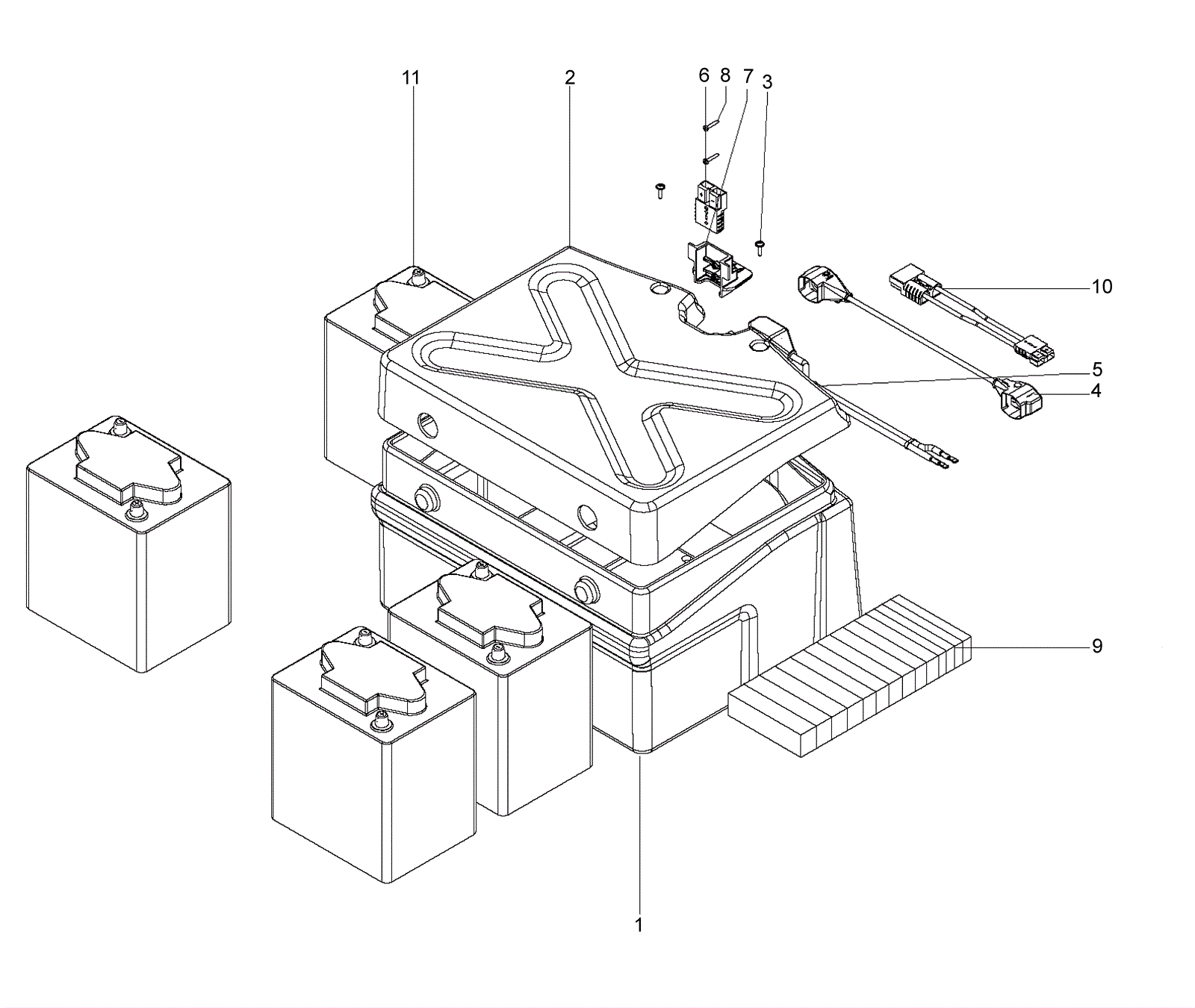 11
2
6
8
7
3
10
5
4
9
1