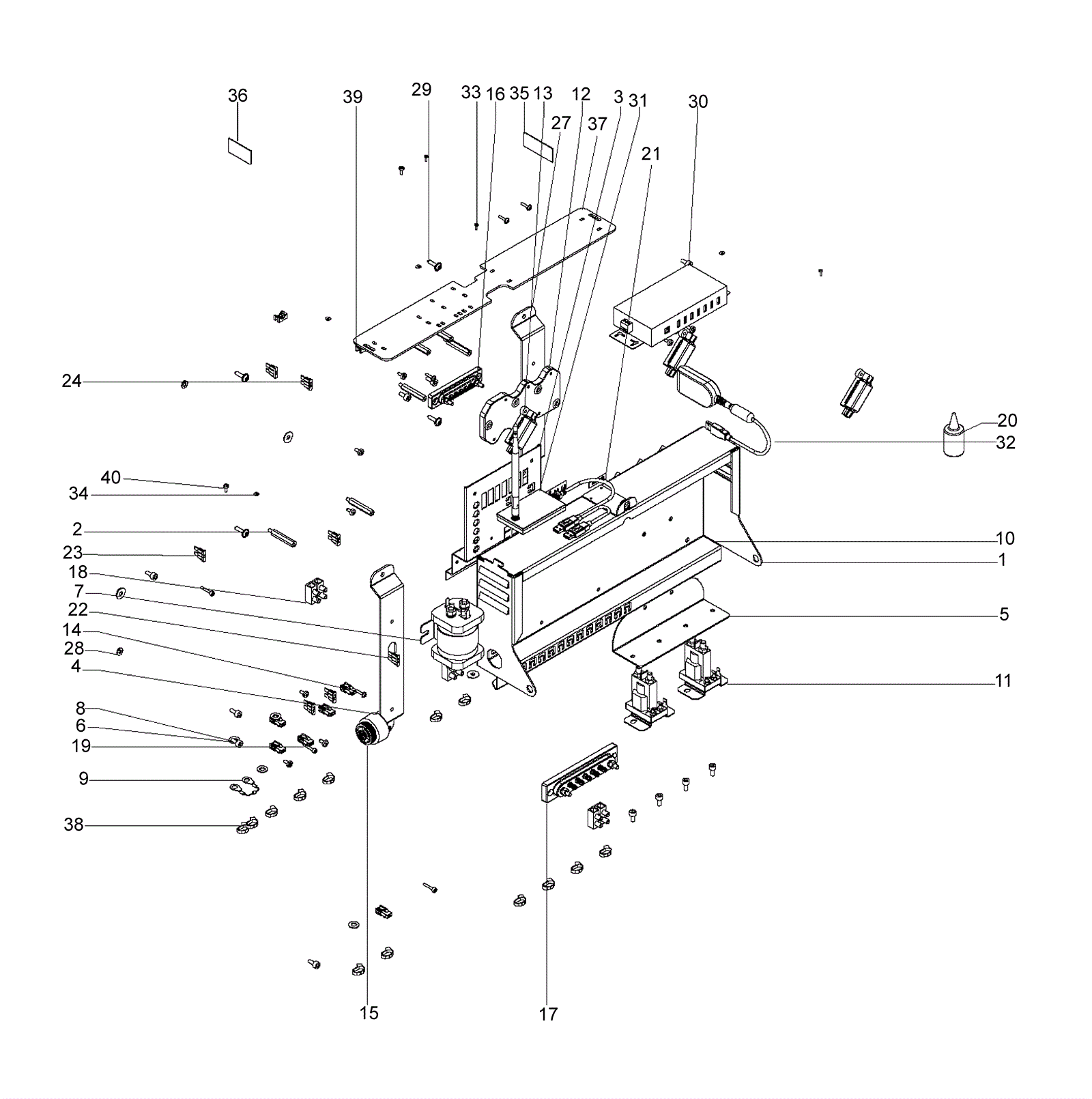 36
39
29
33
16
35
13
12
3
31
30
27
37
21
24
20
32
40
34
2
23
18
7
22
14
28
4
8
6
19
9
38
10
1
5
11
15
17