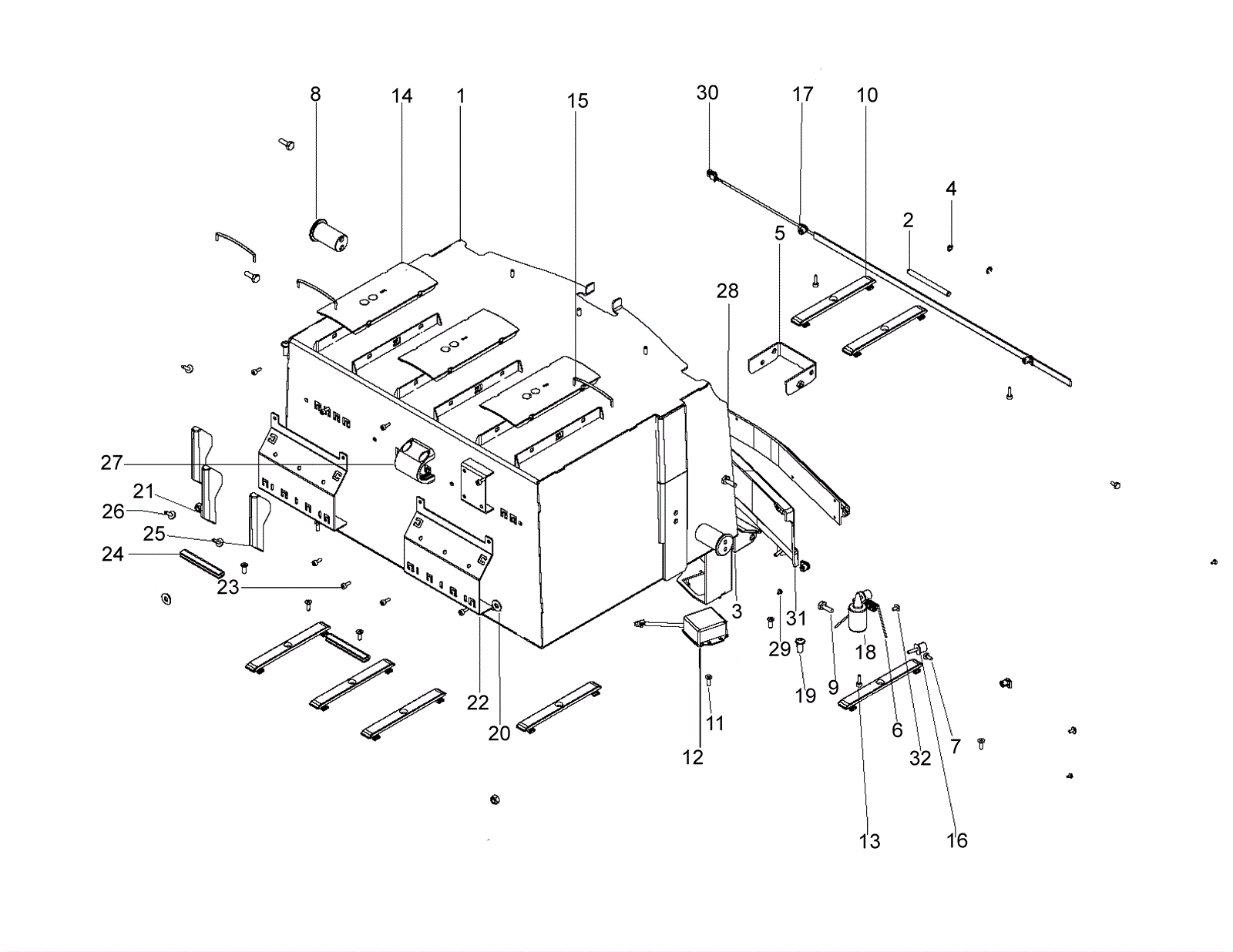 8
14
1
15
30
17
10
4
2
5
28
27
21
26
25
24
23
22
20
3
31
29
19
9
18
6
32
7
12
11
13
16