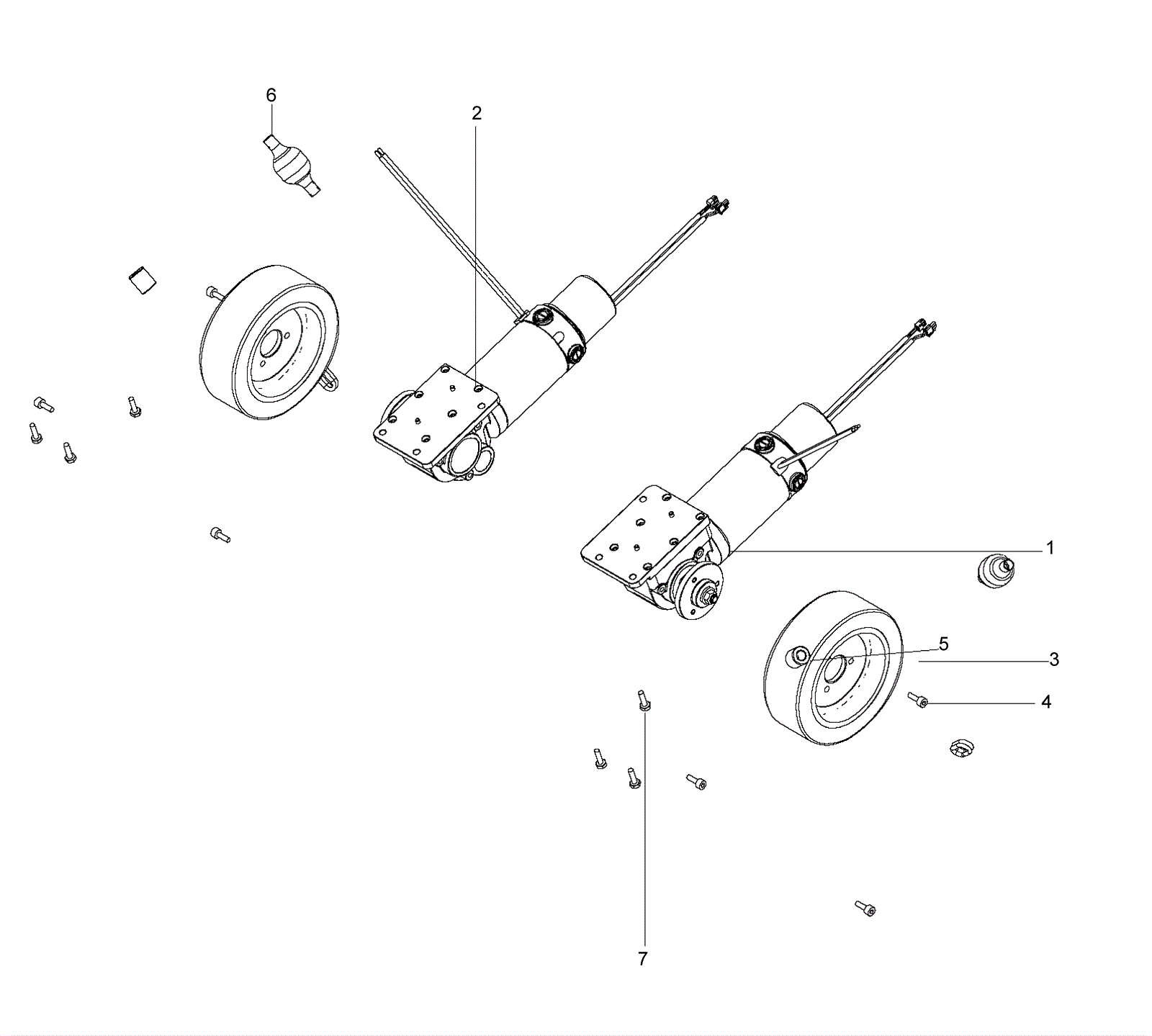 6

2

1

5

3

4

7