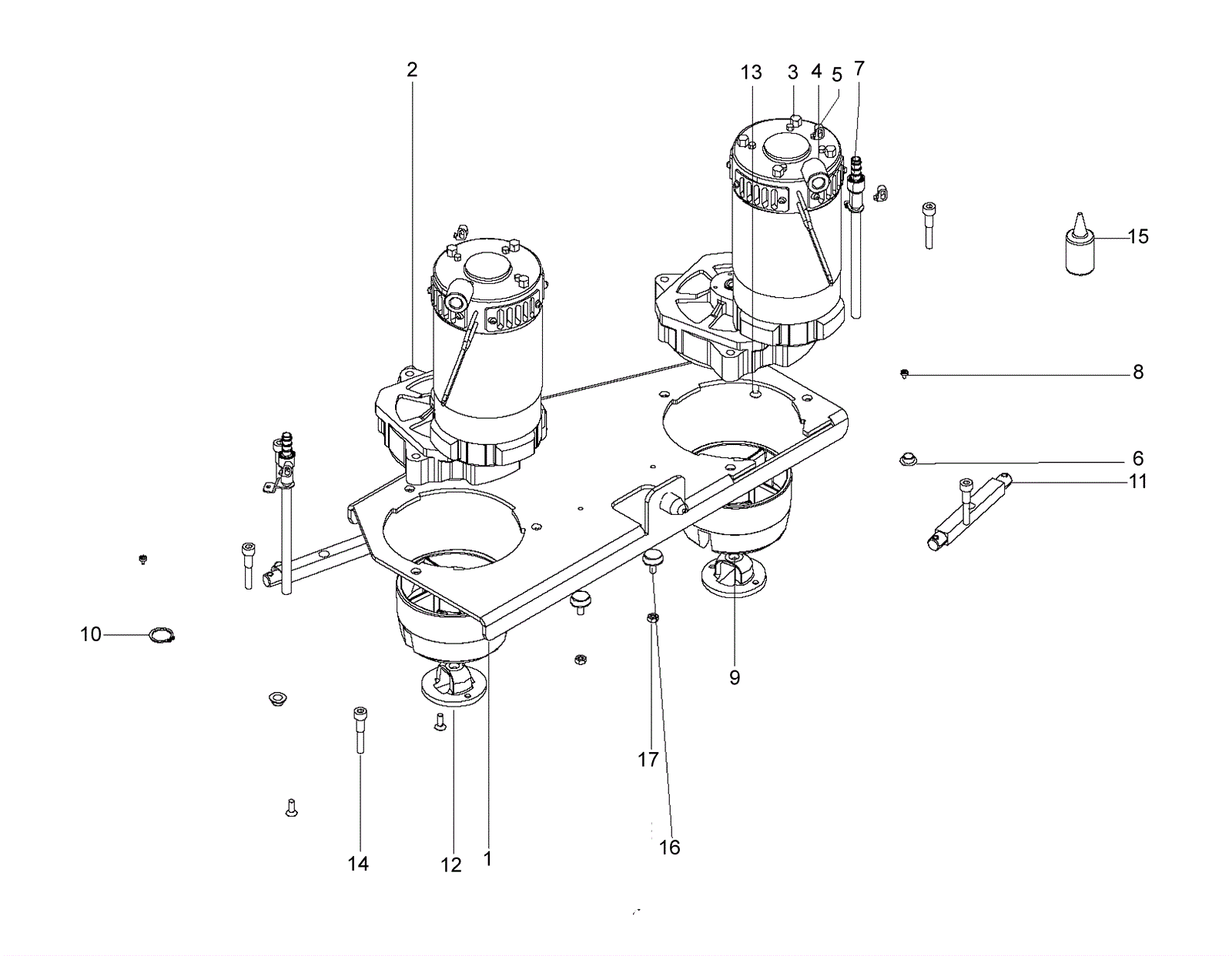 2
13
3
4
5
7
15
8
6
11
10
9
17
16
14
12
1